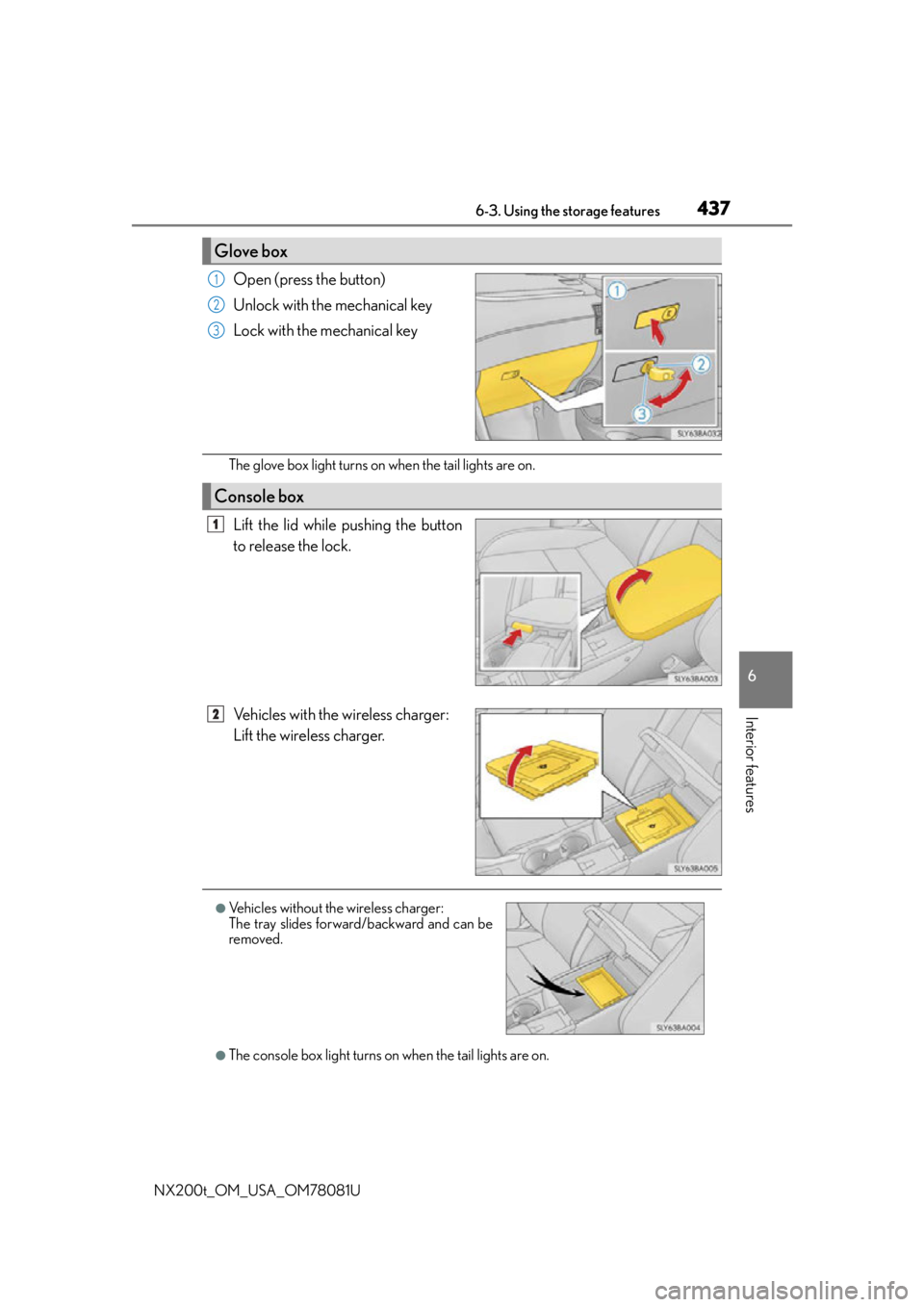 6-3. Using the storage features
437

Glove box

1 Open (press the button)
2 Unlock with the mechanical key
3 Lock with the mechanical key

1
2
3
SLY63BA032

The glove box light turns on when the tail lights are on.

Console box

1 Lift the lid while pushing the button to release the lock.

SLY63BA003

2 Vehicles with the wireless charger: Lift the wireless charger.

SLY63BA005

●Vehicles without the wireless charger: The tray slides forward/backward and can be removed.

SLY63BA004

●The console box light turns on when the tail lights are on.

6
Interior features

NX200t_OM_USA_OM78081U

carmanualsonline.info