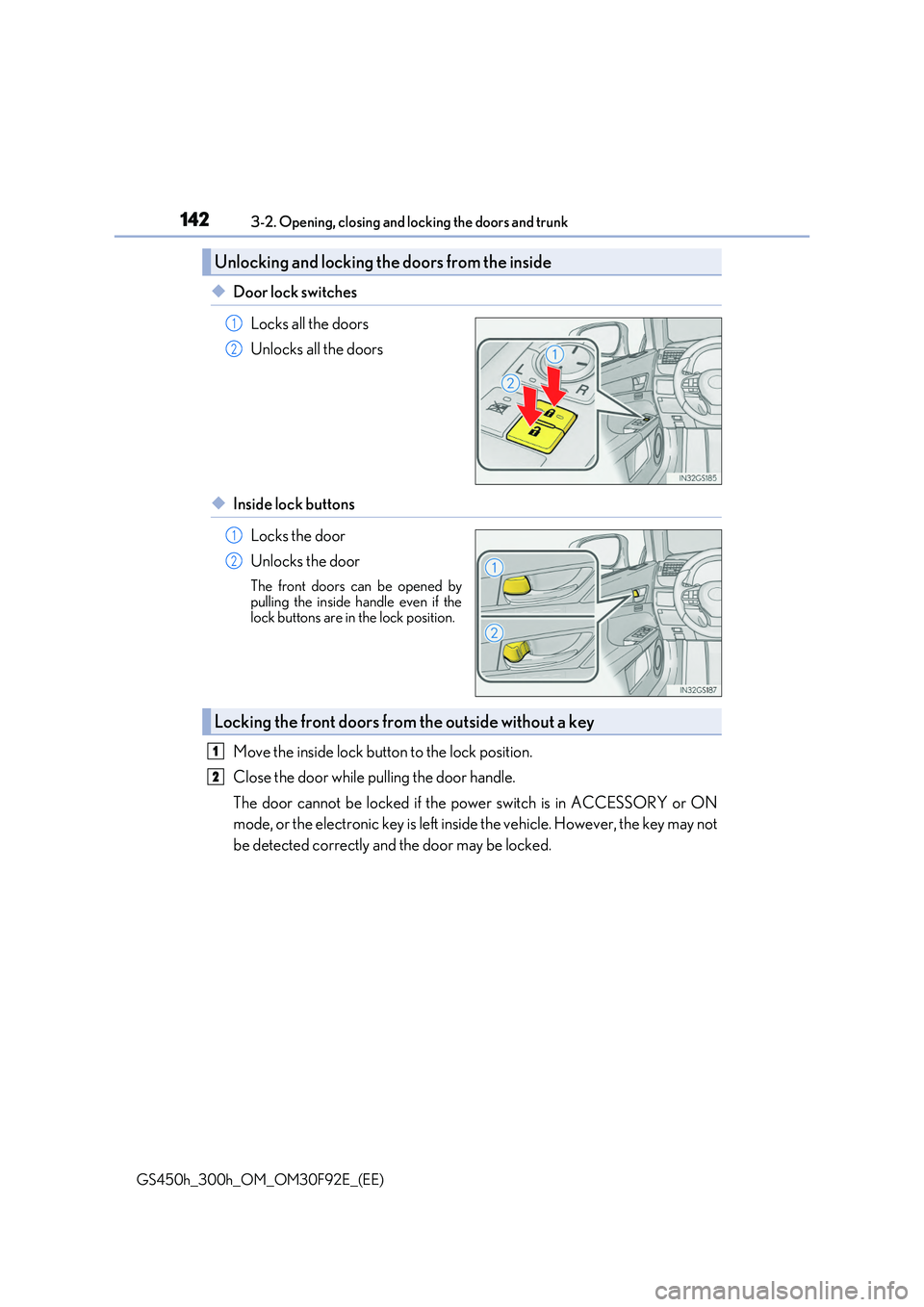 142 3-2. Opening, closing and locking the doors and trunk

Unlocking and locking the doors from the inside

◆ Door lock switches

1 Locks all the doors
2 Unlocks all the doors

1
2
L
R
IN32GS185

◆ Inside lock buttons

1 Locks the door
2 Unlocks the door

The front doors can be opened by pulling the inside handle even if the lock buttons are in the lock position.

1
2
IN32GS187

Locking the front doors from the outside without a key

1 Move the inside lock button to the lock position.

2 Close the door while pulling the door handle.

The door cannot be locked if the power switch is in ACCESSORY or ON mode, or the electronic key is left inside the vehicle. However, the key may not be detected correctly and the door may be locked.

GS450h_300h_OM_OM30F92E_(EE)

carmanualsonline.info