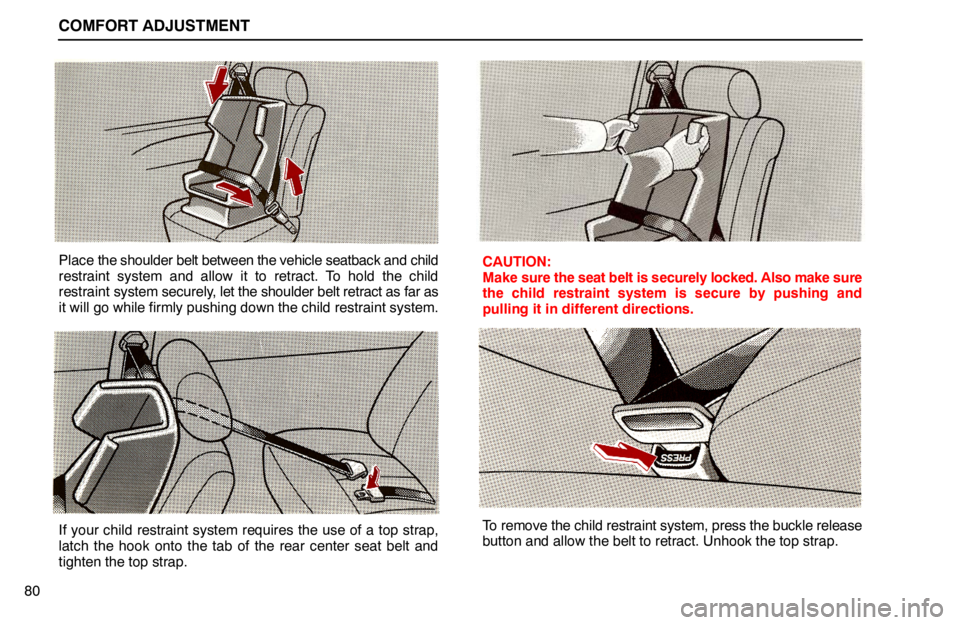 COMFORT ADJUSTMENT

Place the shoulder belt between the vehicle seatback and child restraint system and allow it to retract. To hold the child restraint system securely, let the shoulder belt retract as far as it will go while firmly pushing down the child restraint system.

If your child restraint system requires the use of a top strap, latch the hook onto the tab of the rear center seat belt and tighten the top strap.

CAUTION:
Make sure the seat belt is securely locked. Also make sure the child restraint system is secure by pushing and pulling it in different directions.

PRESS

To remove the child restraint system, press the buckle release button and allow the belt to retract. Unhook the top strap.

80

carmanualsonline.info