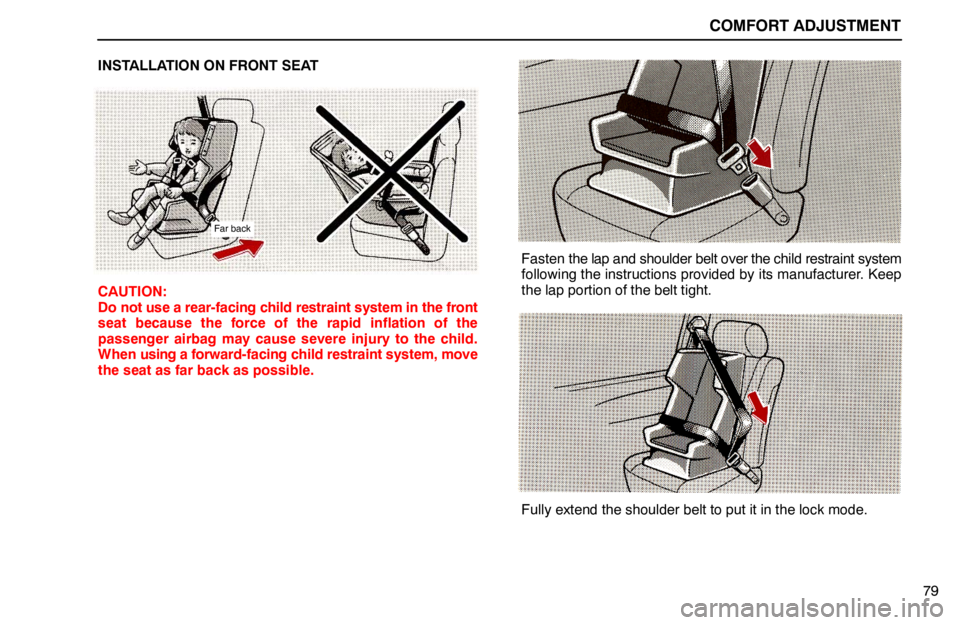 COMFORT ADJUSTMENT

INSTALLATION ON FRONT SEAT

Far back

CAUTION:
Do not use a rear-facing child restraint system in the front seat because the force of the rapid inflation of the passenger airbag may cause severe injury to the child. When using a forward-facing child restraint system, move the seat as far back as possible.

Fasten the lap and shoulder belt over the child restraint system following the instructions provided by its manufacturer. Keep the lap portion of the belt tight.

Fully extend the shoulder belt to put it in the lock mode.

79

carmanualsonline.info