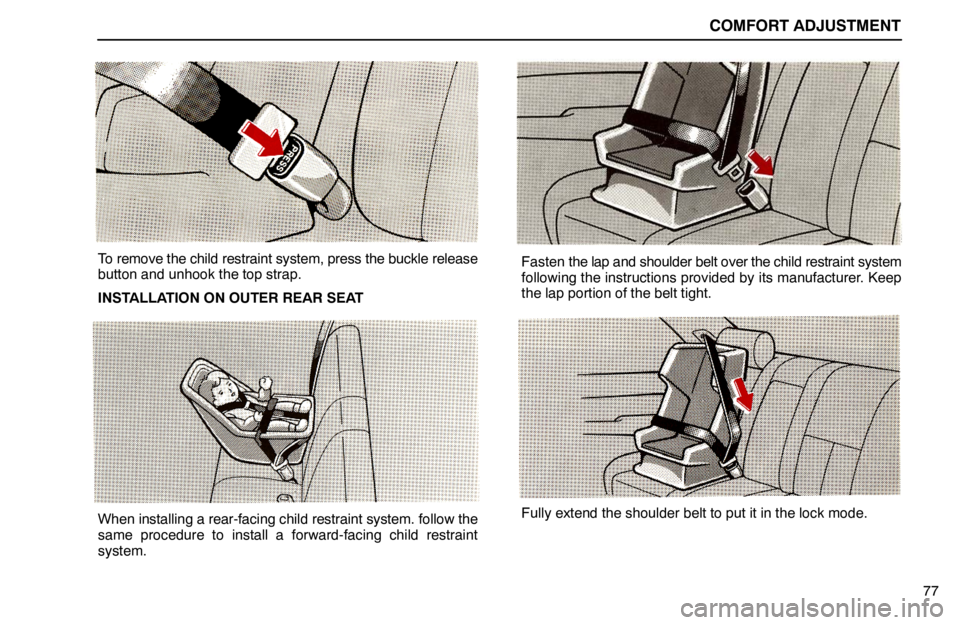 COMFORT ADJUSTMENT

PRESS

To remove the child restraint system, press the buckle release button and unhook the top strap.

INSTALLATION ON OUTER REAR SEAT

When installing a rear-facing child restraint system. follow the same procedure to install a forward-facing child restraint system.

Fasten the lap and shoulder belt over the child restraint system following the instructions provided by its manufacturer. Keep the lap portion of the belt tight.

Fully extend the shoulder belt to put it in the lock mode.

77

carmanualsonline.info