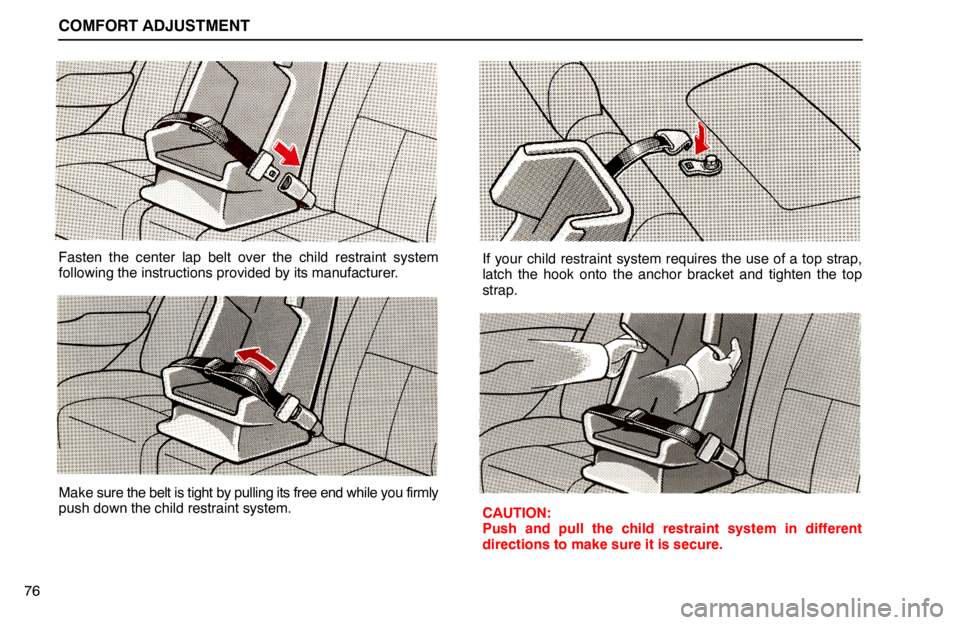 COMFORT ADJUSTMENT

Fasten the center lap belt over the child restraint system following the instructions provided by its manufacturer.

Make sure the belt is tight by pulling its free end while you firmly push down the child restraint system.

If your child restraint system requires the use of a top strap, latch the hook onto the anchor bracket and tighten the top strap.

CAUTION:
Push and pull the child restraint system in different directions to make sure it is secure.

76

carmanualsonline.info