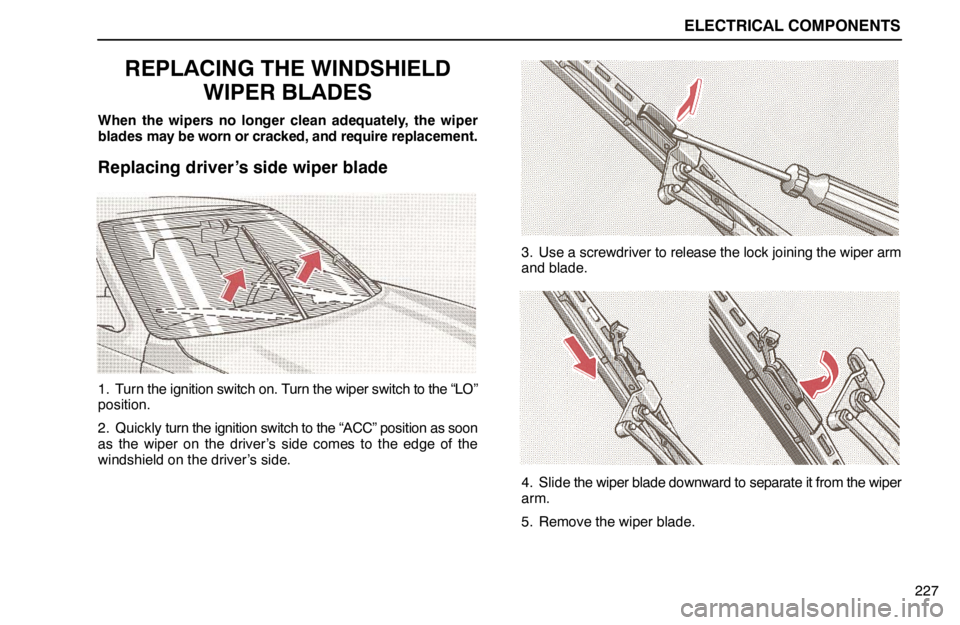 ELECTRICAL COMPONENTS

REPLACING THE WINDSHIELD WIPER BLADES

When the wipers no longer clean adequately, the wiper blades may be worn or cracked, and require replacement.

Replacing driver's side wiper blade

1. Turn the ignition switch on. Turn the wiper switch to the "LO" position.

2. Quickly turn the ignition switch to the "ACC" position as soon as the wiper on the driver's side comes to the edge of the windshield on the driver's side.

3. Use a screwdriver to release the lock joining the wiper arm and blade.

4. Slide the wiper blade downward to separate it from the wiper arm.

5. Remove the wiper blade.

227

carmanualsonline.info