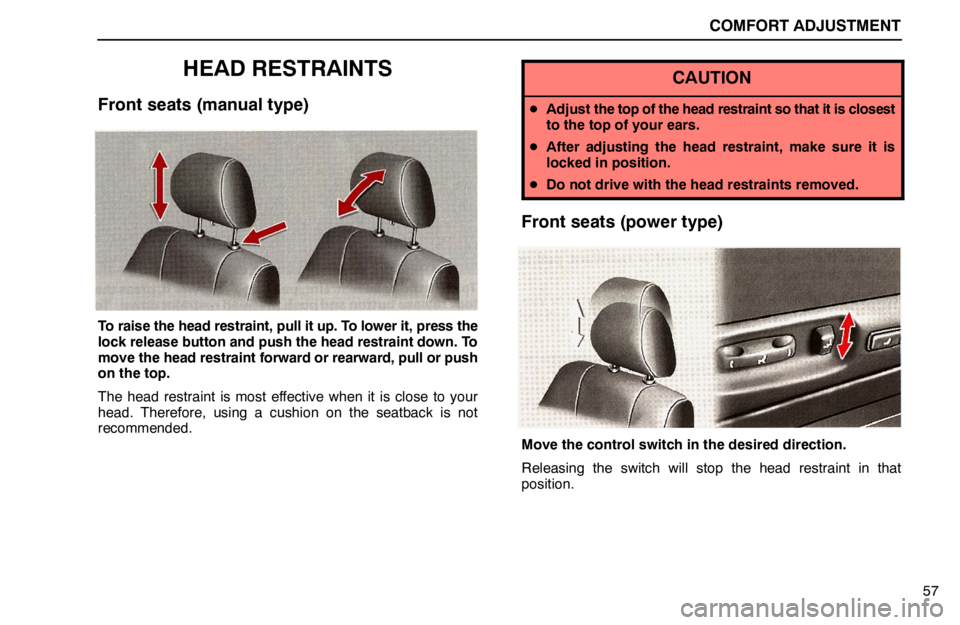 COMFORT ADJUSTMENT

HEAD RESTRAINTS

Front seats (manual type)

To raise the head restraint, pull it up. To lower it, press the lock release button and push the head restraint down. To move the head restraint forward or rearward, pull or push on the top.

The head restraint is most effective when it is close to your head. Therefore, using a cushion on the seatback is not recommended.

CAUTION

• Adjust the top of the head restraint so that it is closest to the top of your ears.
• After adjusting the head restraint, make sure it is locked in position.
• Do not drive with the head restraints removed.

Front seats (power type)

Move the control switch in the desired direction.

Releasing the switch will stop the head restraint in that position.

57

carmanualsonline.info