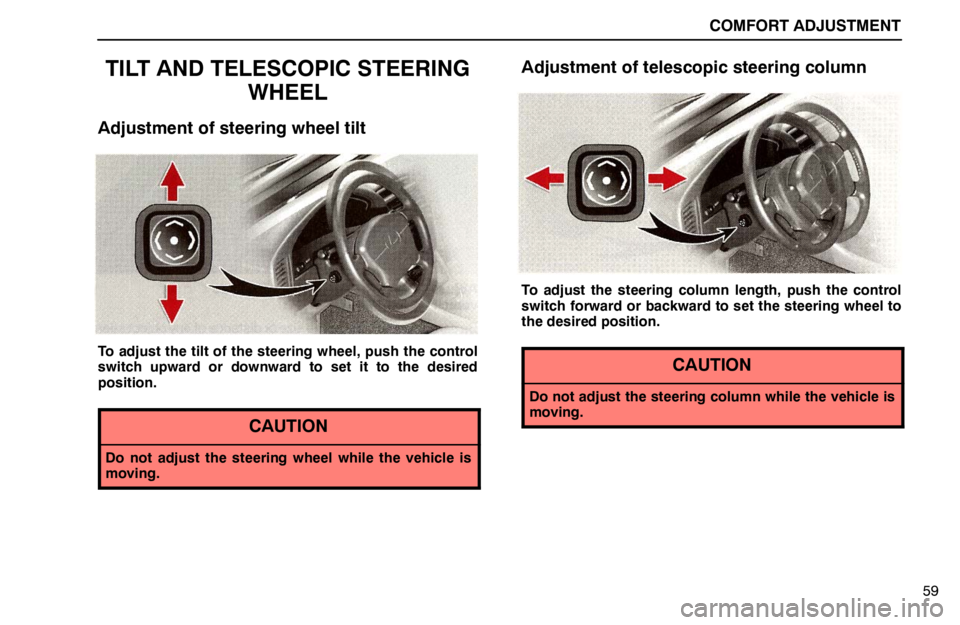 COMFORT ADJUSTMENT

TILT AND TELESCOPIC STEERING WHEEL

Adjustment of steering wheel tilt

To adjust the tilt of the steering wheel, push the control switch upward or downward to set it to the desired position.

CAUTION

Do not adjust the steering wheel while the vehicle is moving.

Adjustment of telescopic steering column

To adjust the steering column length, push the control switch forward or backward to set the steering wheel to the desired position.

CAUTION

Do not adjust the steering column while the vehicle is moving.

59

carmanualsonline.info