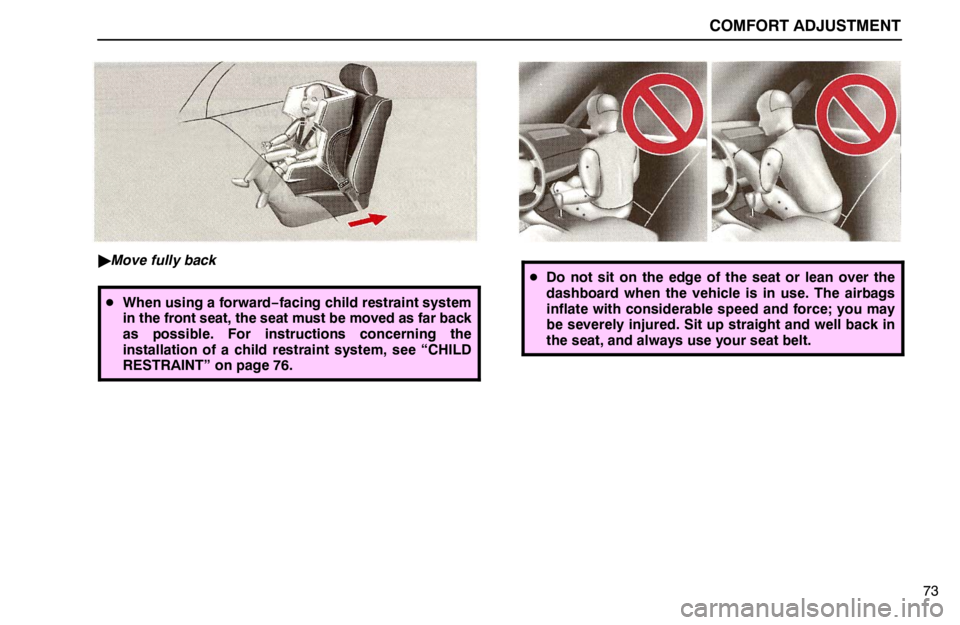 COMFORT ADJUSTMENT

▶Move fully back

● When using a forward−facing child restraint system in the front seat, the seat must be moved as far back as possible. For instructions concerning the installation of a child restraint system, see “CHILD RESTRAINT” on page 76.

● Do not sit on the edge of the seat or lean over the dashboard when the vehicle is in use. The airbags inflate with considerable speed and force; you may be severely injured. Sit up straight and well back in the seat, and always use your seat belt.

73

carmanualsonline.info