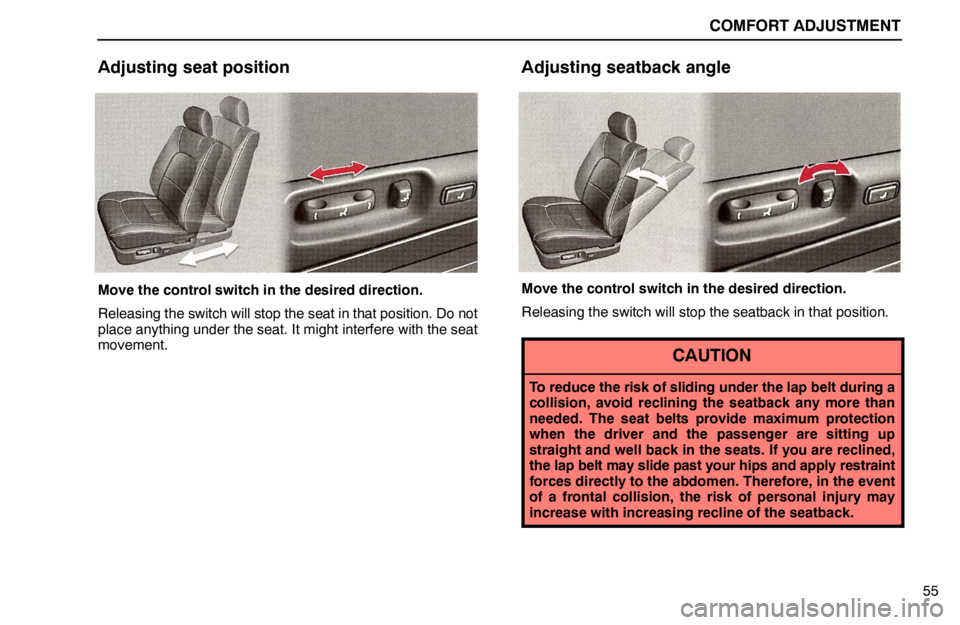 COMFORT ADJUSTMENT

Adjusting seat position

Move the control switch in the desired direction.

Releasing the switch will stop the seat in that position. Do not place anything under the seat. It might interfere with the seat movement.

Adjusting seatback angle

Move the control switch in the desired direction.

Releasing the switch will stop the seatback in that position.

CAUTION

To reduce the risk of sliding under the lap belt during a collision, avoid reclining the seatback any more than needed. The seat belts provide maximum protection when the driver and the passenger are sitting up straight and well back in the seats. If you are reclined, the lap belt may slide past your hips and apply restraint forces directly to the abdomen. Therefore, in the event of a frontal collision, the risk of personal injury may increase with increasing recline of the seatback.

55

carmanualsonline.info