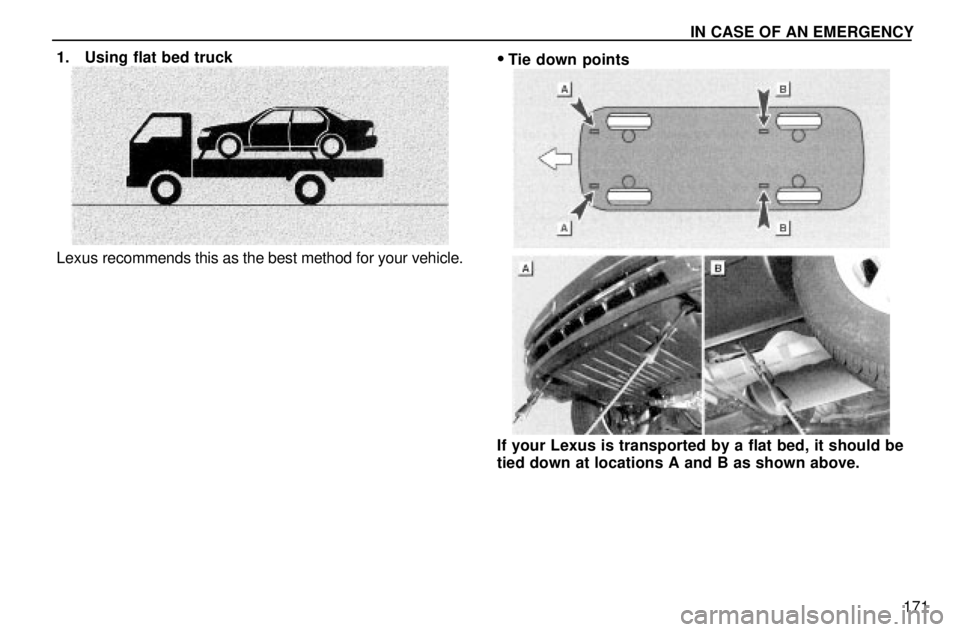 IN CASE OF AN EMERGENCY

1. Using flat bed truck

Lexus recommends this as the best method for your vehicle.

• Tie down points

A

B

A

B

A

B

If your Lexus is transported by a flat bed, it should be tied down at locations A and B as shown above.

171

carmanualsonline.info