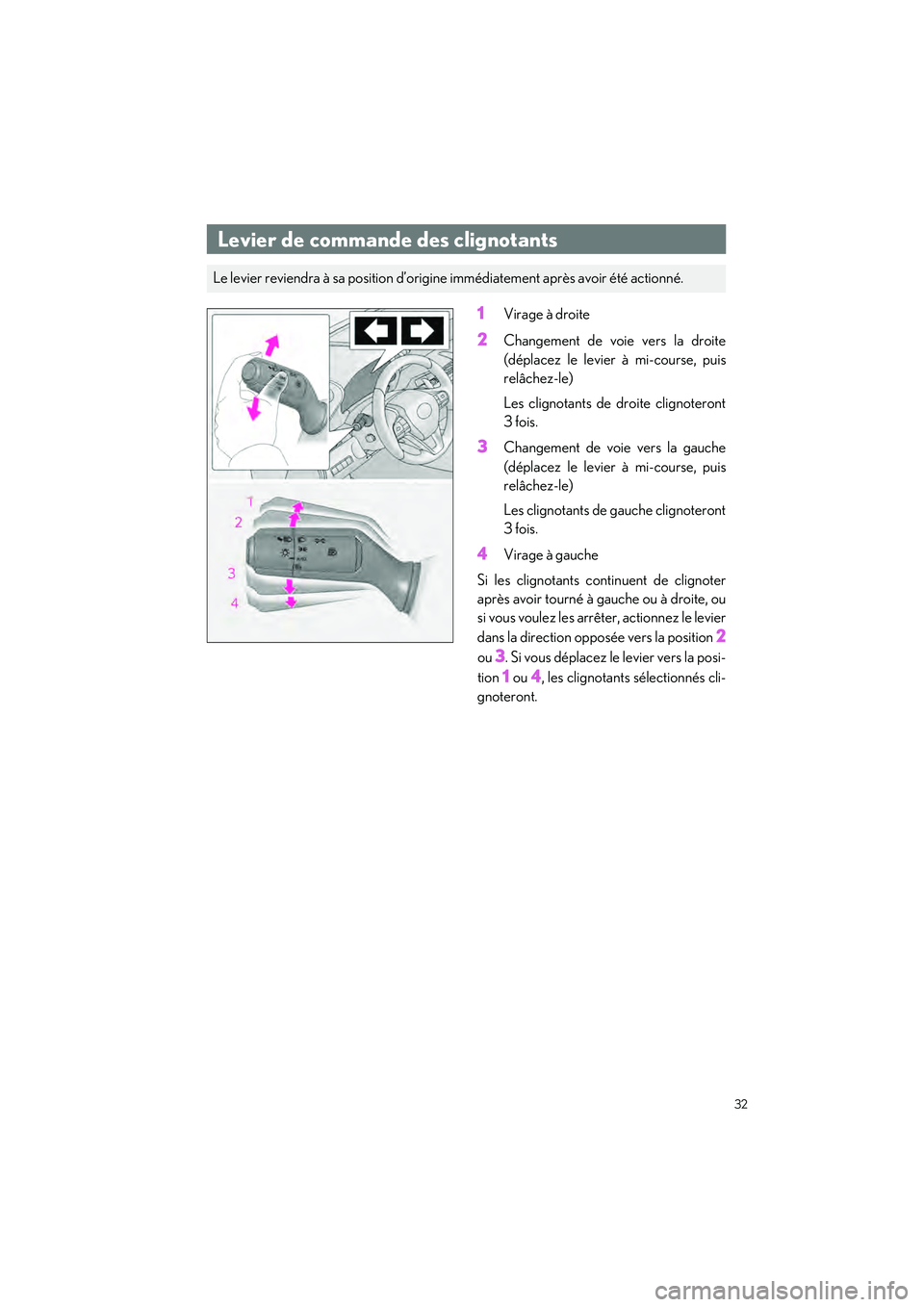 Levier de commande des clignotants

Le levier reviendra à sa position d'origine immédiatement après avoir été actionné.

1
2
3
4

1 Virage à droite

2 Changement de voie vers la droite (déplacez le levier à mi-course, puis relâchez-le)

Les clignotants de droite clignoteront 3 fois.

3 Changement de voie vers la gauche (déplacez le levier à mi-course, puis relâchez-le)

Les clignotants de gauche clignoteront 3 fois.

4 Virage à gauche

Si les clignotants continuent de clignoter après avoir tourné à gauche ou à droite, ou si vous voulez les arrêter, actionnez le levier dans la direction opposée vers la position 2 ou 3. Si vous déplacez le levier vers la position 1 ou 4, les clignotants sélectionnés clignoteront.

32

carmanualsonline.info