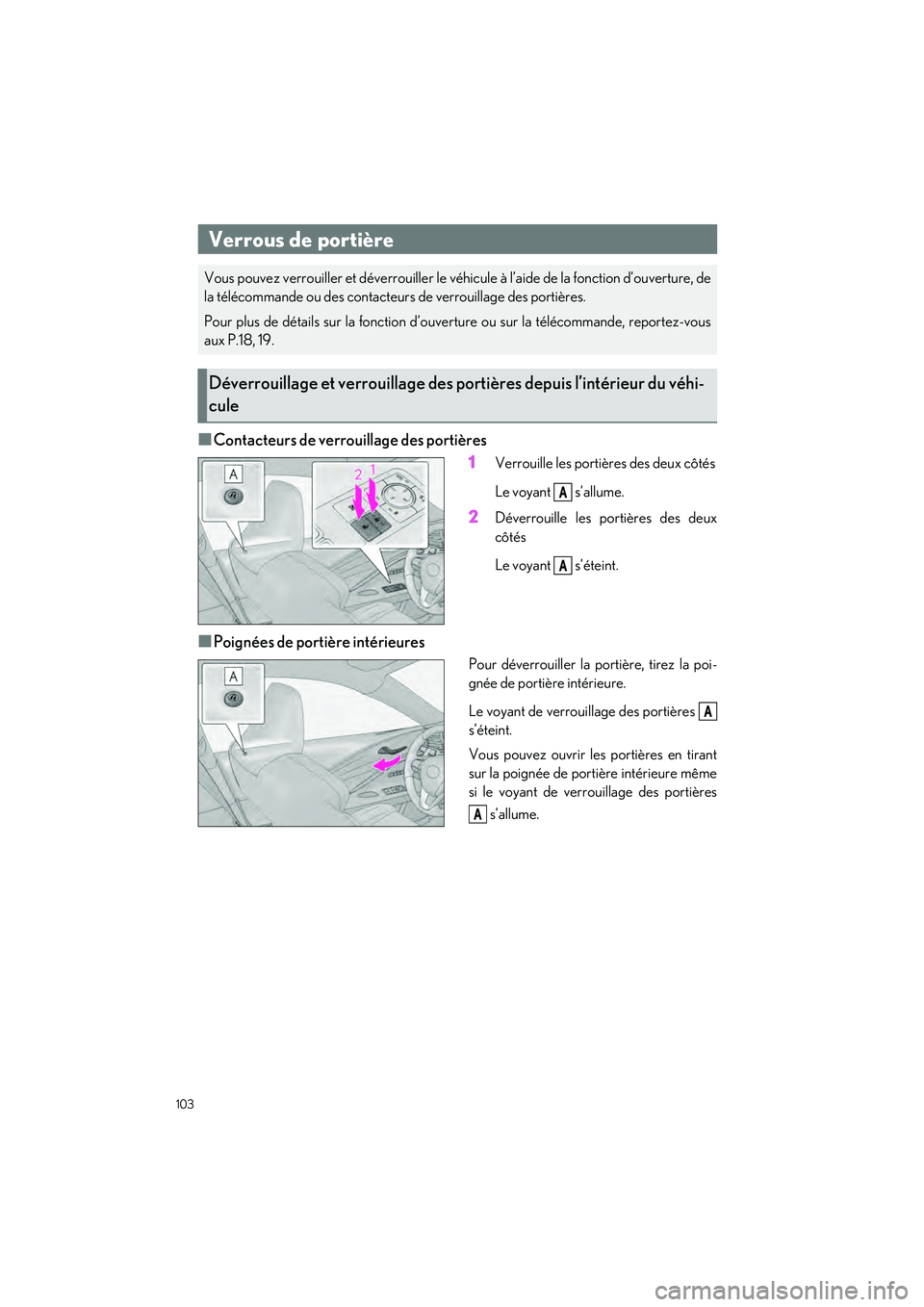 Verrous de portière

Vous pouvez verrouiller et déverrouiller le véhicule à l'aide de la fonction d'ouverture, de la télécommande ou des contacteurs de verrouillage des portières.

Pour plus de détails sur la fonction d'ouverture ou sur la télécommande, reportez-vous aux P.18, 19.

Déverrouillage et verrouillage des portières depuis l'intérieur du véhicule

■ Contacteurs de verrouillage des portières

A

2 1

1 Verrouille les portières des deux côtés

Le voyant A s'allume.

2 Déverrouille les portières des deux côtés

Le voyant A s'éteint.

■ Poignées de portière intérieures

A

Pour déverrouiller la portière, tirez la poignée de portière intérieure.

Le voyant de verrouillage des portières A s'éteint.

Vous pouvez ouvrir les portières en tirant sur la poignée de portière intérieure même si le voyant de verrouillage des portières A s'allume.

103

carmanualsonline.info