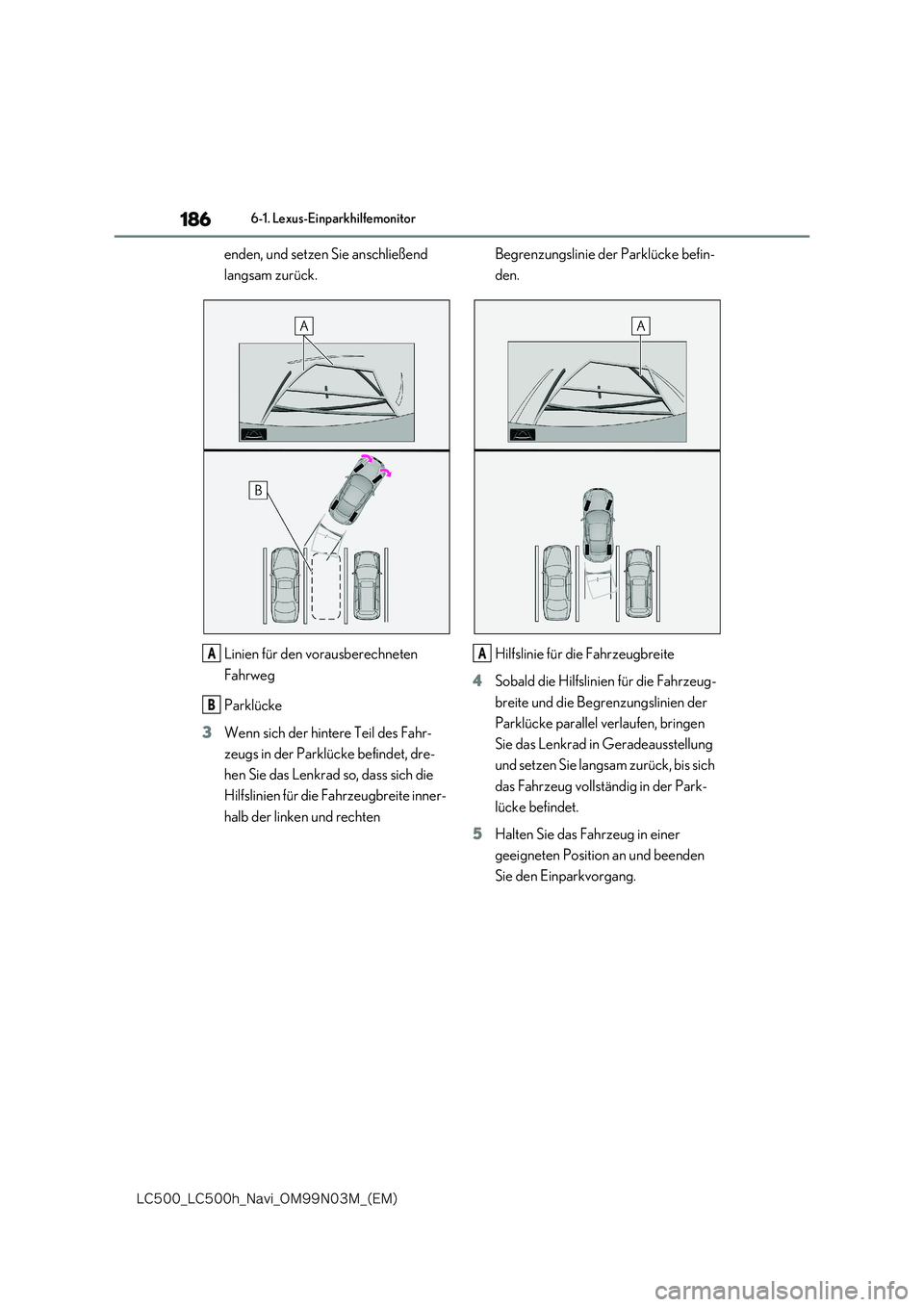 186 6-1. Lexus-Einparkhilfemonitor

enden, und setzen Sie anschließend langsam zurück.

A

B

A Linien für den vorausberechneten Fahrweg

B Parklücke

3 Wenn sich der hintere Teil des Fahrzeugs in der Parklücke befindet, drehen Sie das Lenkrad so, dass sich die Hilfslinien für die Fahrzeugbreite innerhalb der linken und rechten

Begrenzungslinie der Parklücke befinden.

A

A Hilfslinie für die Fahrzeugbreite

4 Sobald die Hilfslinien für die Fahrzeugbreite und die Begrenzungslinien der Parklücke parallel verlaufen, bringen Sie das Lenkrad in Geradeausstellung und setzen Sie langsam zurück, bis sich das Fahrzeug vollständig in der Parklücke befindet.

5 Halten Sie das Fahrzeug in einer geeigneten Position an und beenden Sie den Einparkvorgang.

LC500_LC500h_Navi_OM99N03M_(EM)

carmanualsonline.info