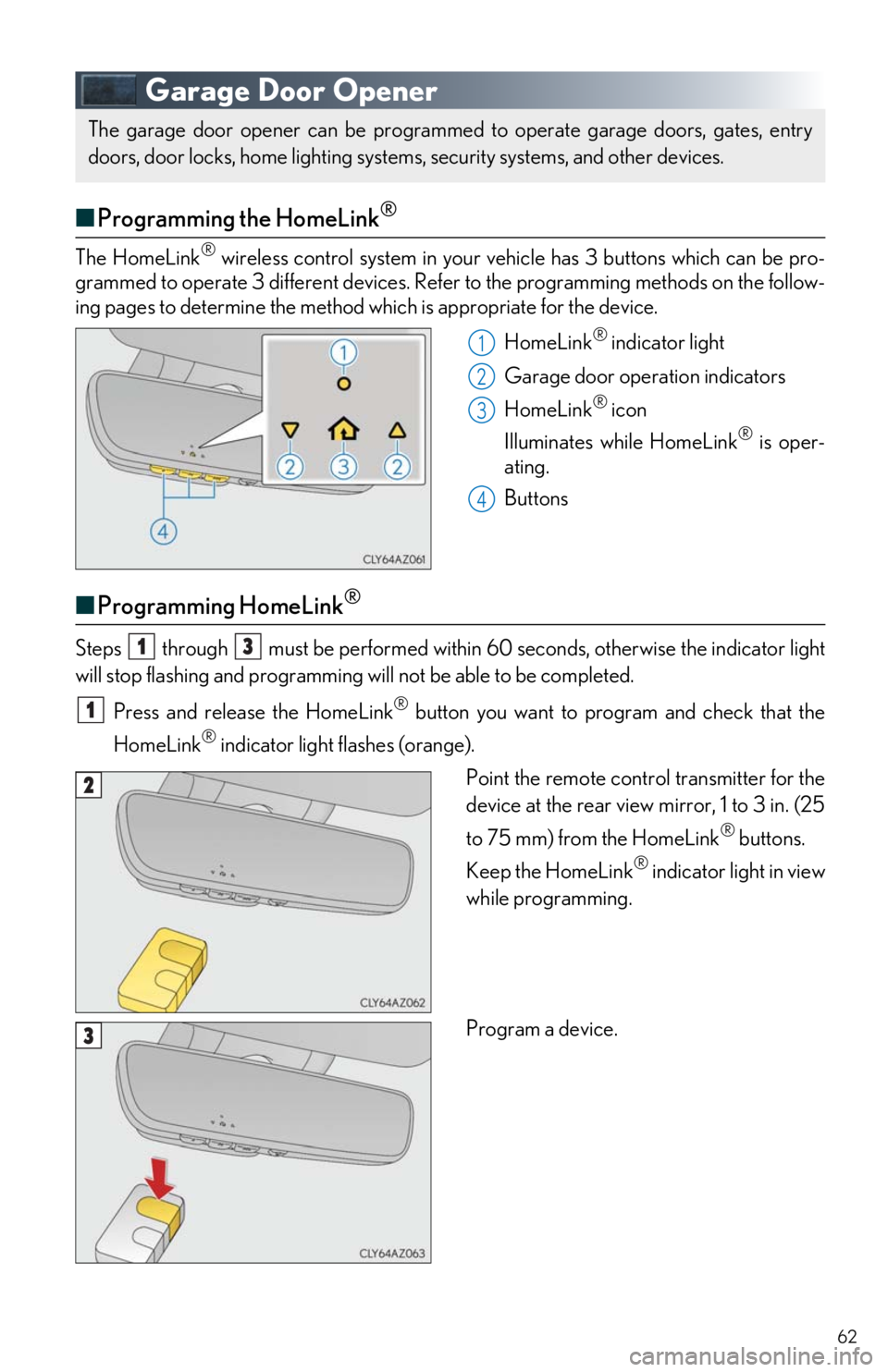 Garage Door Opener

The garage door opener can be programmed to operate garage doors, gates, entry doors, door locks, home lighting systems, security systems, and other devices.

■Programming the HomeLink®

The HomeLink® wireless control system in your vehicle has 3 buttons which can be programmed to operate 3 different devices. Refer to the programming methods on the following pages to determine the method which is appropriate for the device.

1
2
3
2
4
CLY64AZ061

1 HomeLink® indicator light
2 Garage door operation indicators
3 HomeLink® icon
Illuminates while HomeLink® is operating.
4 Buttons

■Programming HomeLink®

Steps 1 through 3 must be performed within 60 seconds, otherwise the indicator light will stop flashing and programming will not be able to be completed.

1 Press and release the HomeLink® button you want to program and check that the HomeLink® indicator light flashes (orange).

2
CLY64AZ062

Point the remote control transmitter for the device at the rear view mirror, 1 to 3 in. (25 to 75 mm) from the HomeLink® buttons.

Keep the HomeLink® indicator light in view while programming.

3
CLY64AZ063

Program a device.

62

carmanualsonline.info