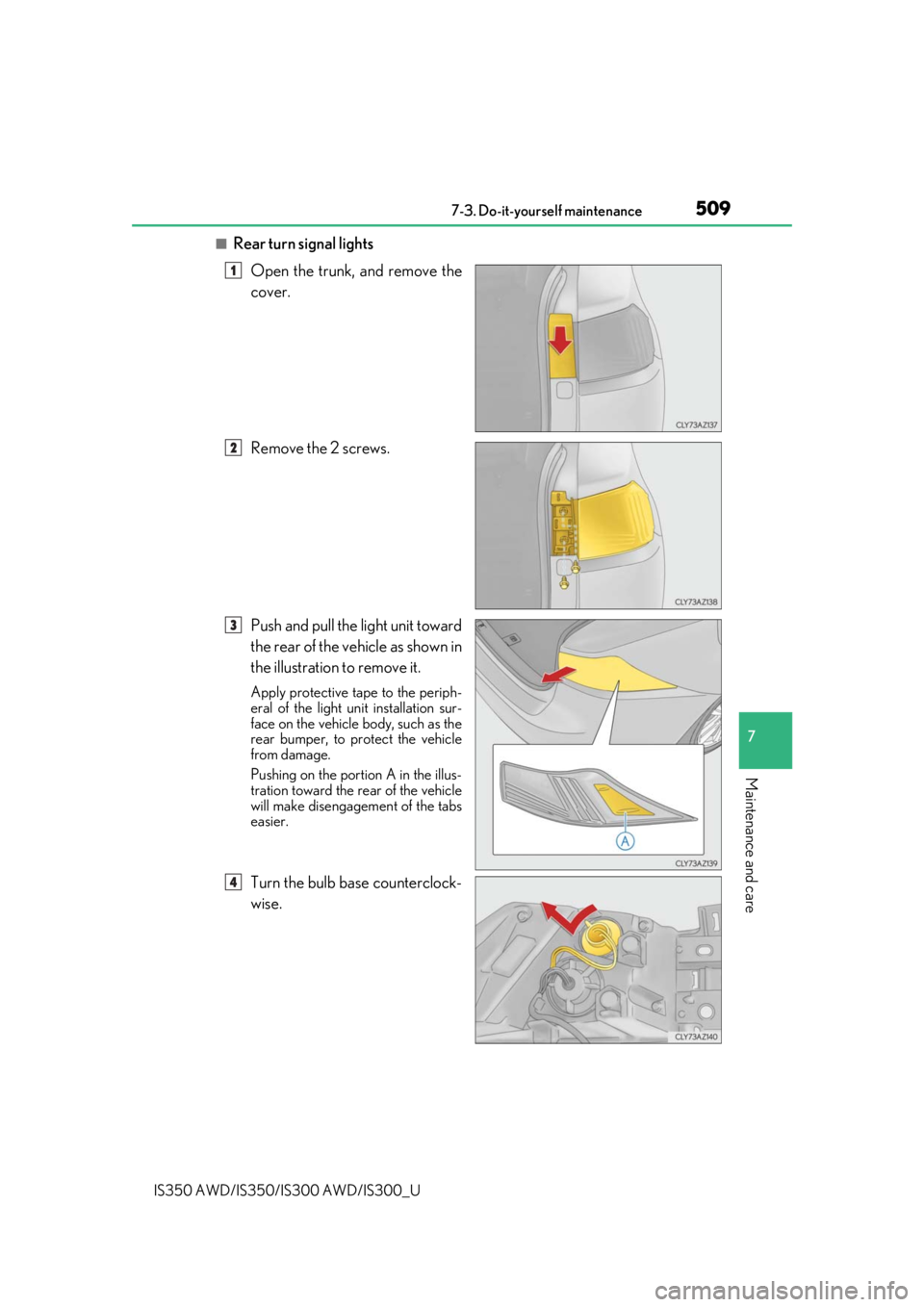 7-3. Do-it-yourself maintenance

509

■ Rear turn signal lights

1 Open the trunk, and remove the cover.

CLY73AZ137

2 Remove the 2 screws.

CLY73AZ138

3 Push and pull the light unit toward the rear of the vehicle as shown in the illustration to remove it.

Apply protective tape to the peripheral of the light unit installation surface on the vehicle body, such as the rear bumper, to protect the vehicle from damage.

Pushing on the portion A in the illustration toward the rear of the vehicle will make disengagement of the tabs easier.

A

CLY73AZ139

4 Turn the bulb base counterclockwise.

CLY73AZ140

7

Maintenance and care

IS350 AWD/IS350/IS300 AWD/IS300_U

carmanualsonline.info