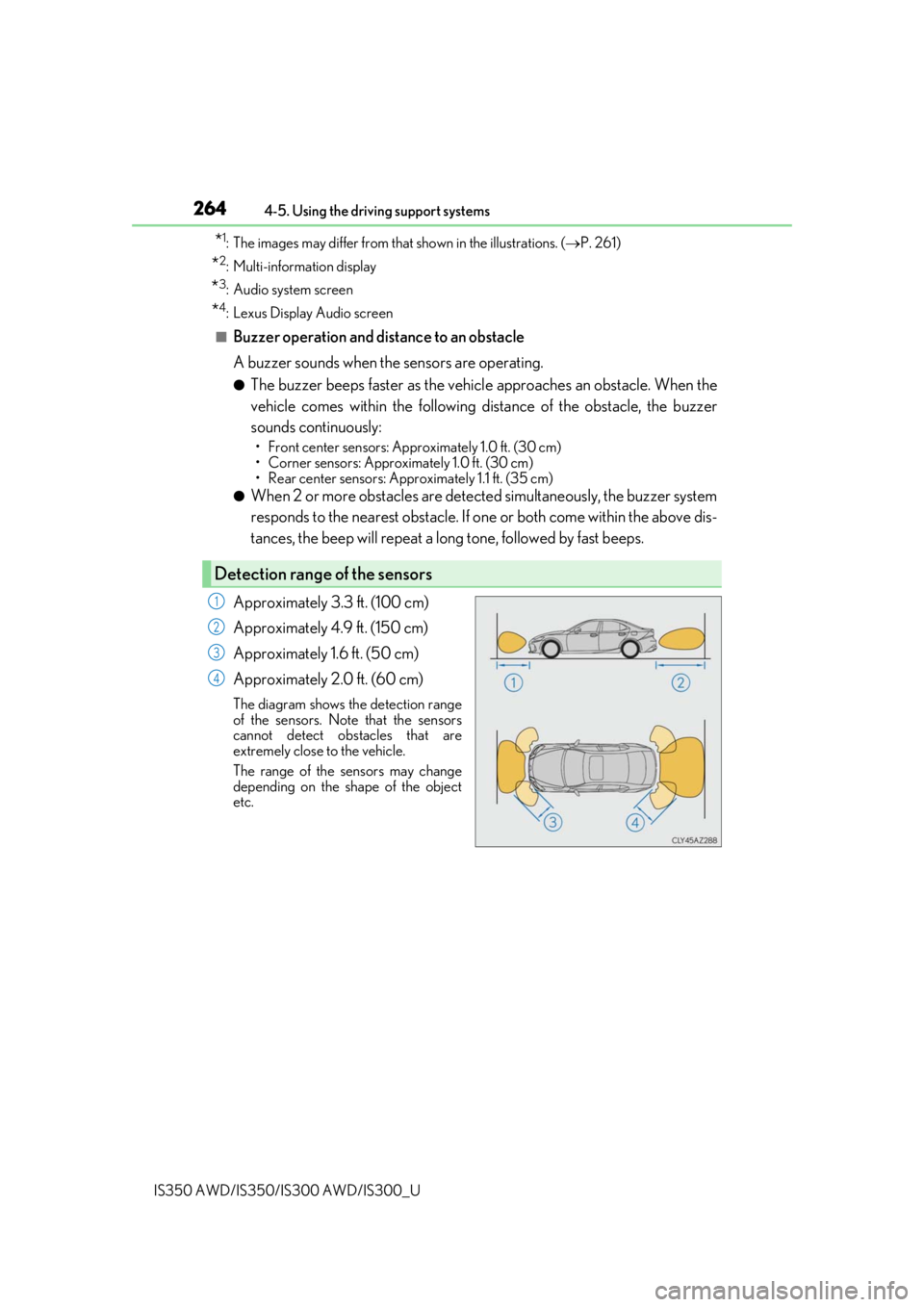 264 4-5. Using the driving support systems

*1: The images may differ from that shown in the illustrations. (→P. 261)
*2: Multi-information display
*3: Audio system screen
*4: Lexus Display Audio screen

■ Buzzer operation and distance to an obstacle

A buzzer sounds when the sensors are operating.

● The buzzer beeps faster as the vehicle approaches an obstacle. When the vehicle comes within the following distance of the obstacle, the buzzer sounds continuously:

• Front center sensors: Approximately 1.0 ft. (30 cm)
• Corner sensors: Approximately 1.0 ft. (30 cm)
• Rear center sensors: Approximately 1.1 ft. (35 cm)

● When 2 or more obstacles are detected simultaneously, the buzzer system responds to the nearest obstacle. If one or both come within the above distances, the beep will repeat a long tone, followed by fast beeps.

Detection range of the sensors

1 Approximately 3.3 ft. (100 cm)
2 Approximately 4.9 ft. (150 cm)
3 Approximately 1.6 ft. (50 cm)
4 Approximately 2.0 ft. (60 cm)

The diagram shows the detection range of the sensors. Note that the sensors cannot detect obstacles that are extremely close to the vehicle.

The range of the sensors may change depending on the shape of the object etc.

1 2 3 4

CLY45AZ288

IS350 AWD/IS350/IS300 AWD/IS300_U

carmanualsonline.info