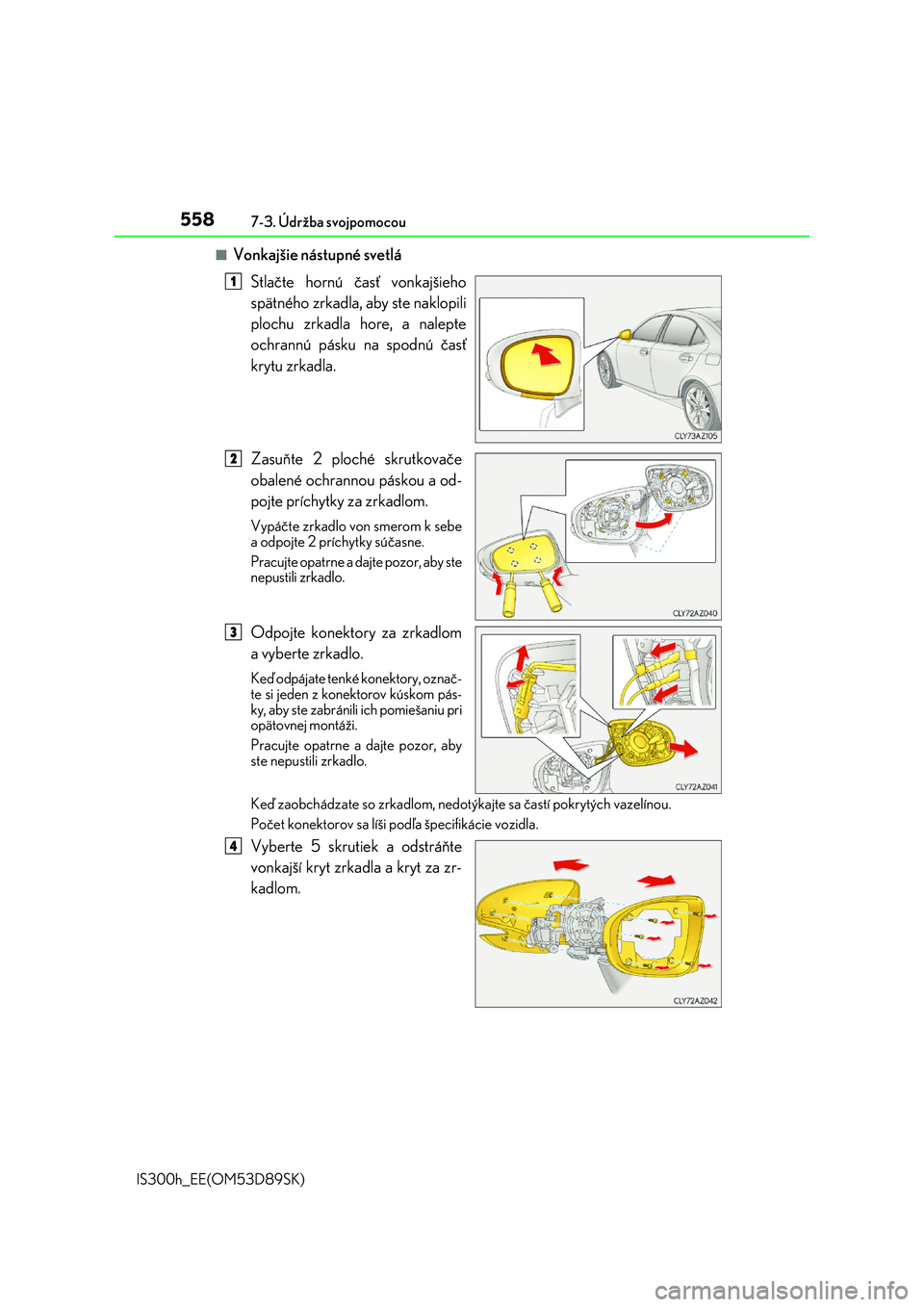 558 7-3. Údržba svojpomocou

■ Vonkajšie nástupné svetlá

1 Stlačte hornú časť vonkajšieho spätného zrkadla, aby ste naklopili plochu zrkadla hore, a nalepte ochrannú pásku na spodnú časť krytu zrkadla.

CLY73AZ105

2 Zasuňte 2 ploché skrutkovače obalené ochrannou páskou a odpojte príchytky za zrkadlom.

Vypáčte zrkadlo von smerom k sebe a odpojte 2 príchytky súčasne.

Pracujte opatrne a dajte pozor, aby ste nepustili zrkadlo.

CLY72AZ040

3 Odpojte konektory za zrkadlom a vyberte zrkadlo.

Keď odpájate tenké konektory, označte si jeden z konektorov kúskom pásky, aby ste zabránili ich pomiešaniu pri opätovnej montáži.

Pracujte opatrne a dajte pozor, aby ste nepustili zrkadlo.

CLY72AZ041

Keď zaobchádzate so zrkadlom, nedotýkajte sa častí pokrytých vazelínou.

Počet konektorov sa líši podľa špecifikácie vozidla.

4 Vyberte 5 skrutiek a odstráňte vonkajší kryt zrkadla a kryt za zrkadlom.

CLY72AZ042

IS300h_EE(OM53D89SK)

carmanualsonline.info