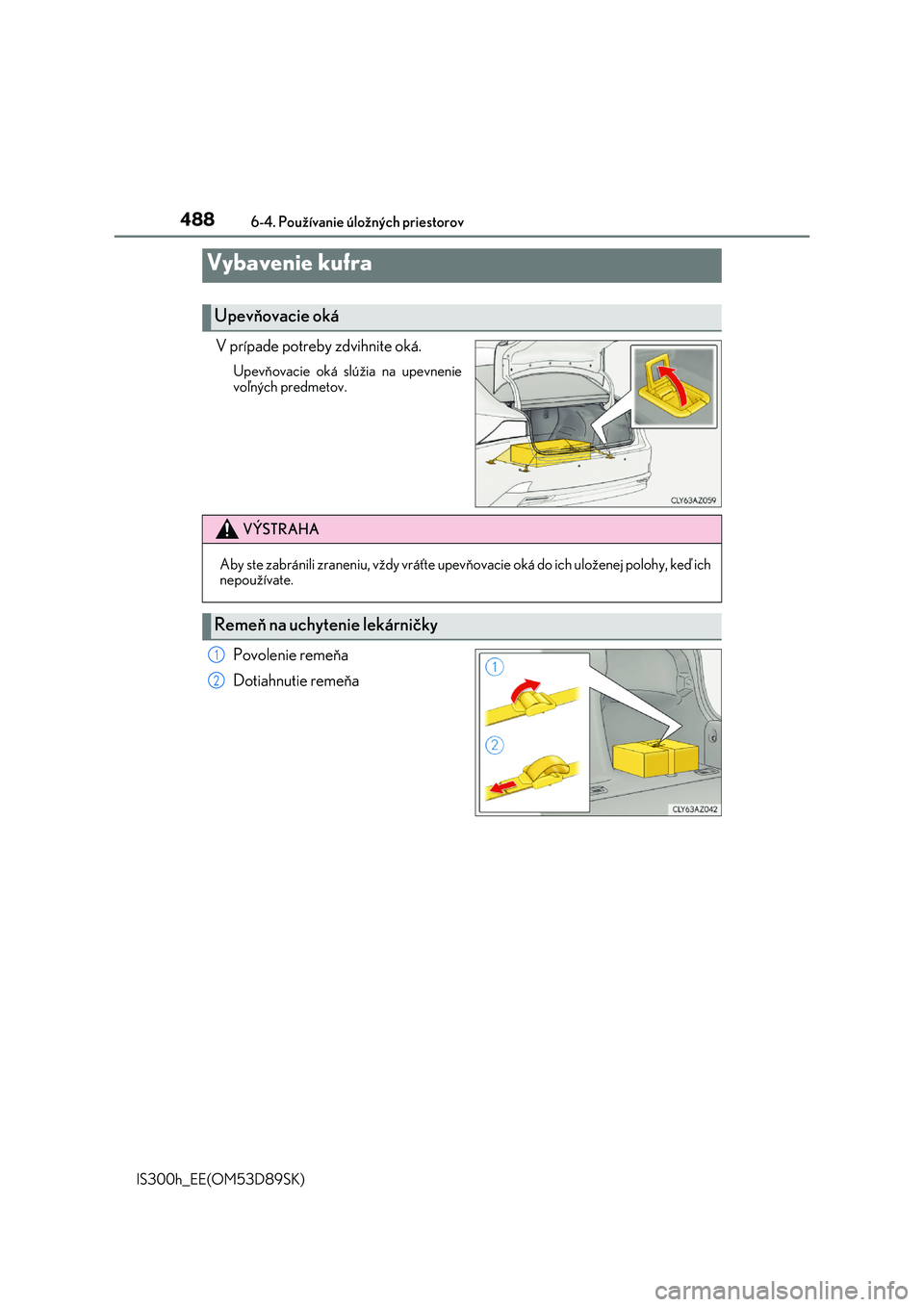 488 6-4. Používanie úložných priestorov

Vybavenie kufra

Upevňovacie oká

V prípade potreby zdvihnite oká.

Upevňovacie oká slúžia na upevnenie voľných predmetov.

CLY63AZ059

VÝSTRAHA

Aby ste zabránili zraneniu, vždy vráťte upevňovacie oká do ich uloženej polohy, keď ich nepoužívate.

Remeň na uchytenie lekárničky

1 Povolenie remeňa

2 Dotiahnutie remeňa

1

2

CLY63AZ042

IS300h_EE(OM53D89SK)

carmanualsonline.info