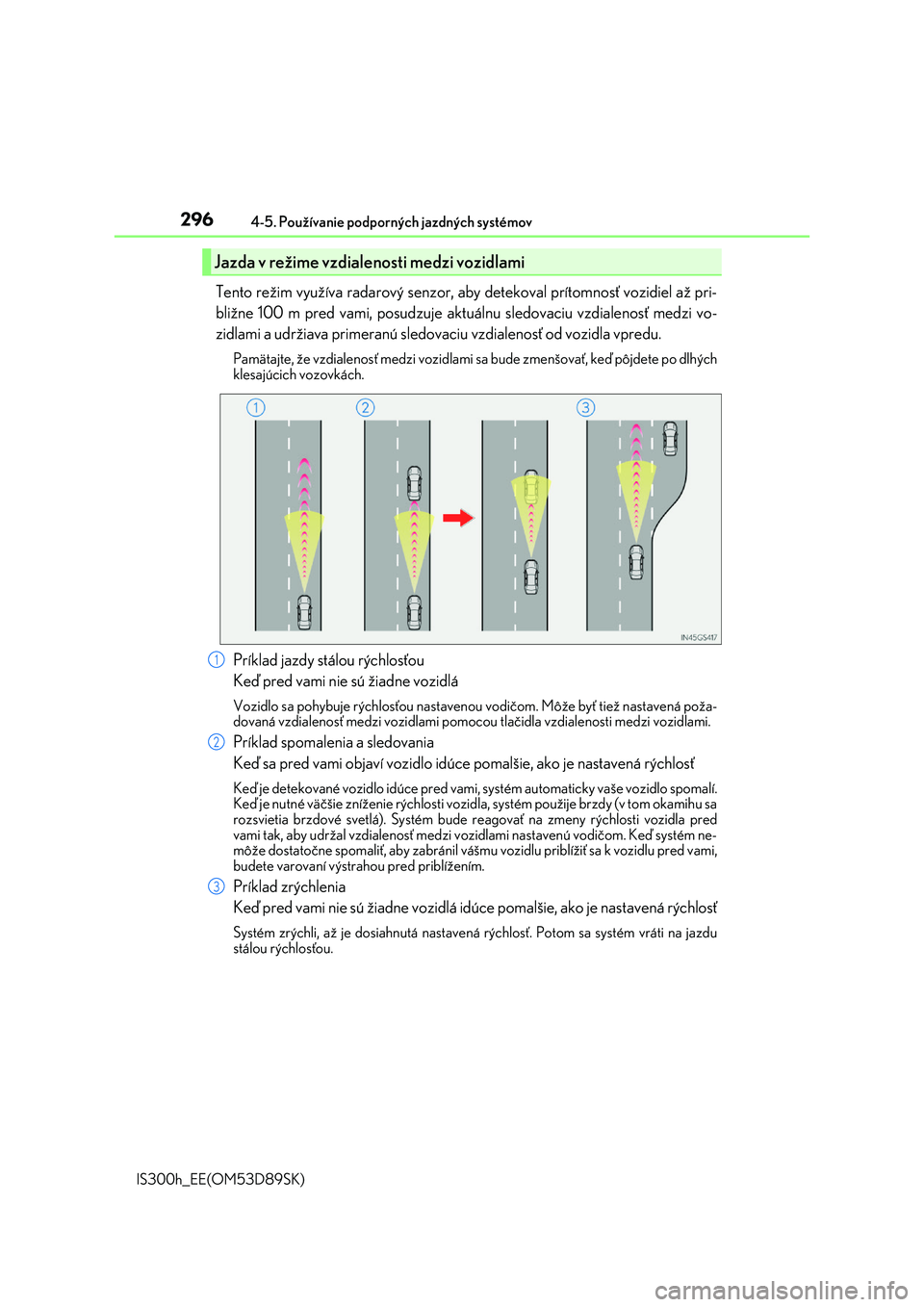 296 4-5. Používanie podporných jazdných systémov

Jazda v režime vzdialenosti medzi vozidlami

Tento režim využíva radarový senzor, aby detekoval prítomnosť vozidiel až približne 100 m pred vami, posudzuje aktuálnu sledovaciu vzdialenosť medzi vozidlami a udržiava primeranú sledovaciu vzdialenosť od vozidla vpredu.

Pamätajte, že vzdialenosť medzi vozidlami sa bude zmenšovať, keď pôjdete po dlhých klesajúcich vozovkách.

1 2 3

IN45GS417

1 Príklad jazdy stálou rýchlosťou
Keď pred vami nie sú žiadne vozidlá

Vozidlo sa pohybuje rýchlosťou nastavenou vodičom. Môže byť tiež nastavená požadovaná vzdialenosť medzi vozidlami pomocou tlačidla vzdialenosti medzi vozidlami.

2 Príklad spomalenia a sledovania
Keď sa pred vami objaví vozidlo idúce pomalšie, ako je nastavená rýchlosť

Keď je detekované vozidlo idúce pred vami, systém automaticky vaše vozidlo spomalí. Keď je nutné väčšie zníženie rýchlosti vozidla, systém použije brzdy (v tom okamihu sa rozsvietia brzdové svetlá). Systém bude reagovať na zmeny rýchlosti vozidla pred vami tak, aby udržal vzdialenosť medzi vozidlami nastavenú vodičom. Keď systém nemôže dostatočne spomaliť, aby zabránil vášmu vozidlu priblížiť sa k vozidlu pred vami, budete varovaní výstrahou pred priblížením.

3 Príklad zrýchlenia
Keď pred vami nie sú žiadne vozidlá idúce pomalšie, ako je nastavená rýchlosť

Systém zrýchli, až je dosiahnutá nastavená rýchlosť. Potom sa systém vráti na jazdu stálou rýchlosťou.

IS300h_EE(OM53D89SK)

carmanualsonline.info