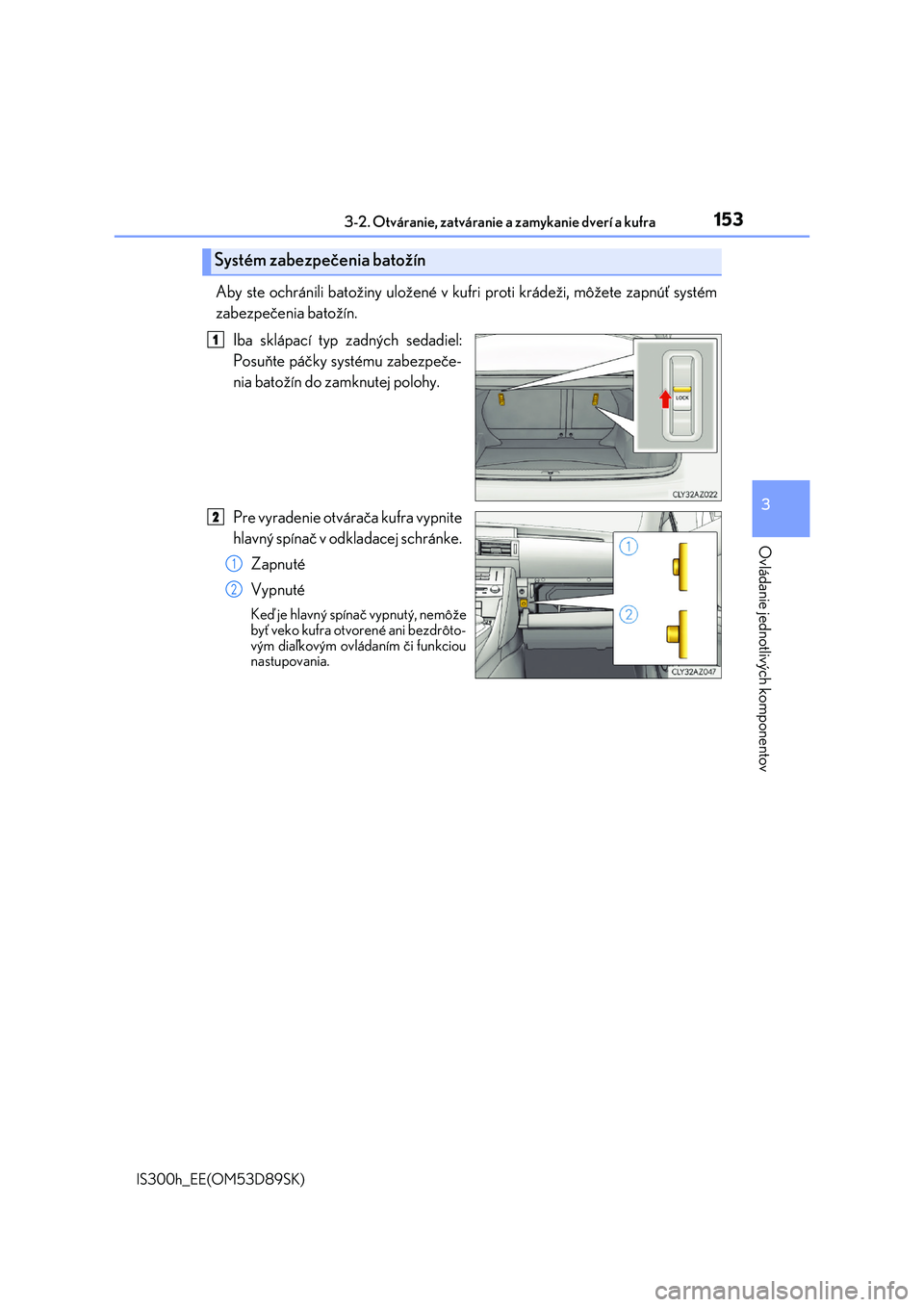 3-2. Otváranie, zatváranie a zamykanie dverí a kufra

153

Systém zabezpečenia batožín

Aby ste ochránili batožiny uložené v kufri proti krádeži, môžete zapnúť systém zabezpečenia batožín.

1 Iba sklápací typ zadných sedadiel: Posuňte páčky systému zabezpečenia batožín do zamknutej polohy.

LOCK

CLY32AZ022

2 Pre vyradenie otvárača kufra vypnite hlavný spínač v odkladacej schránke.

1 Zapnuté

2 Vypnuté

Keď je hlavný spínač vypnutý, nemôže byť veko kufra otvorené ani bezdrôtovým diaľkovým ovládaním či funkciou nastupovania.

1

2

CLY32AZ047

3

Ovládanie jednotlivých komponentov

IS300h_EE(OM53D89SK)

carmanualsonline.info