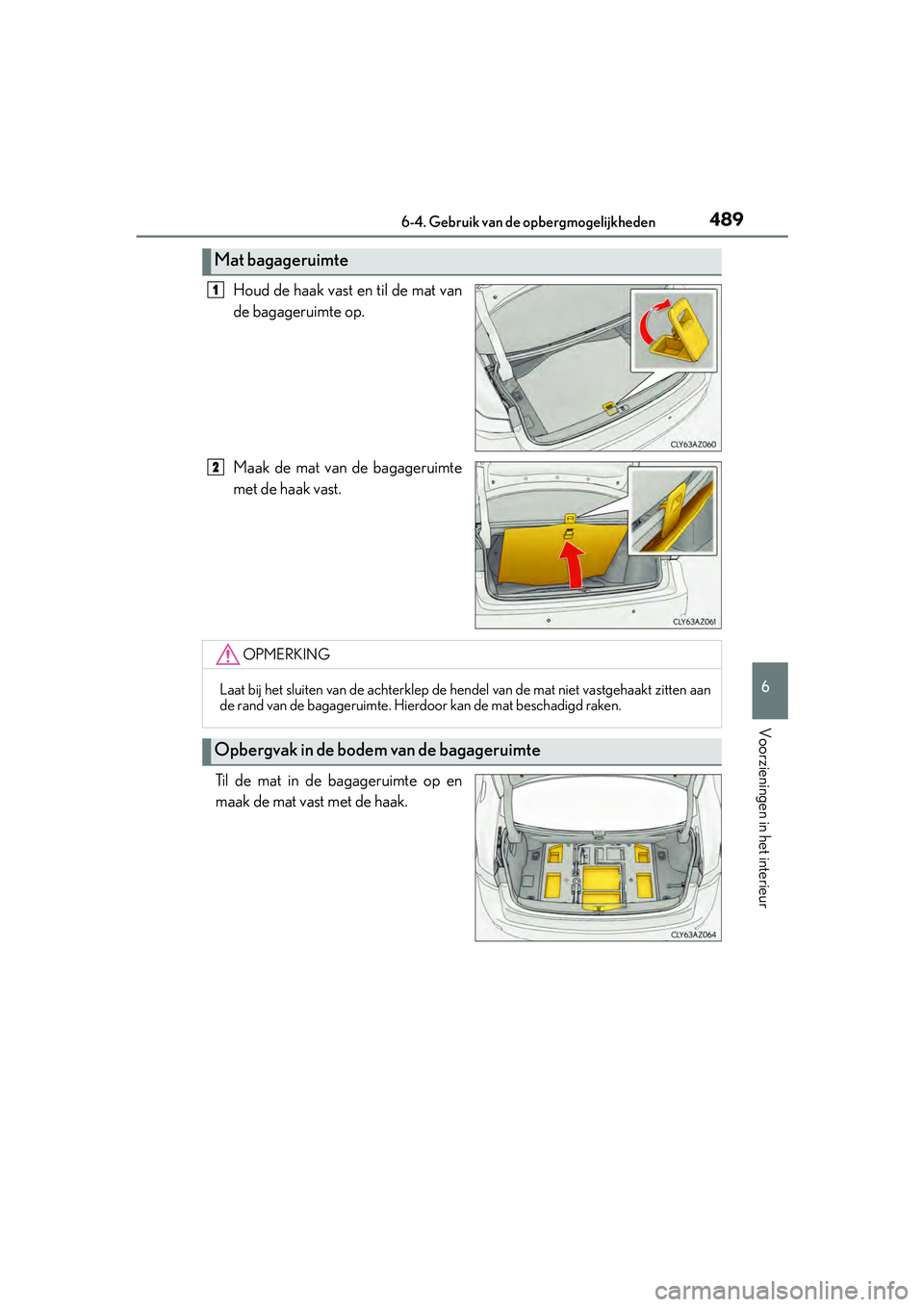 6-4. Gebruik van de opbergmogelijkheden

489

Mat bagageruimte

1 Houd de haak vast en til de mat van de bagageruimte op.

CLY63AZ060

2 Maak de mat van de bagageruimte met de haak vast.

CLY63AZ061

OPMERKING

Laat bij het sluiten van de achterklep de hendel van de mat niet vastgehaakt zitten aan de rand van de bagageruimte. Hierdoor kan de mat beschadigd raken.

Opbergvak in de bodem van de bagageruimte

Til de mat in de bagageruimte op en maak de mat vast met de haak.

CLY63AZ064

6

Voorzieningen in het interieur

carmanualsonline.info