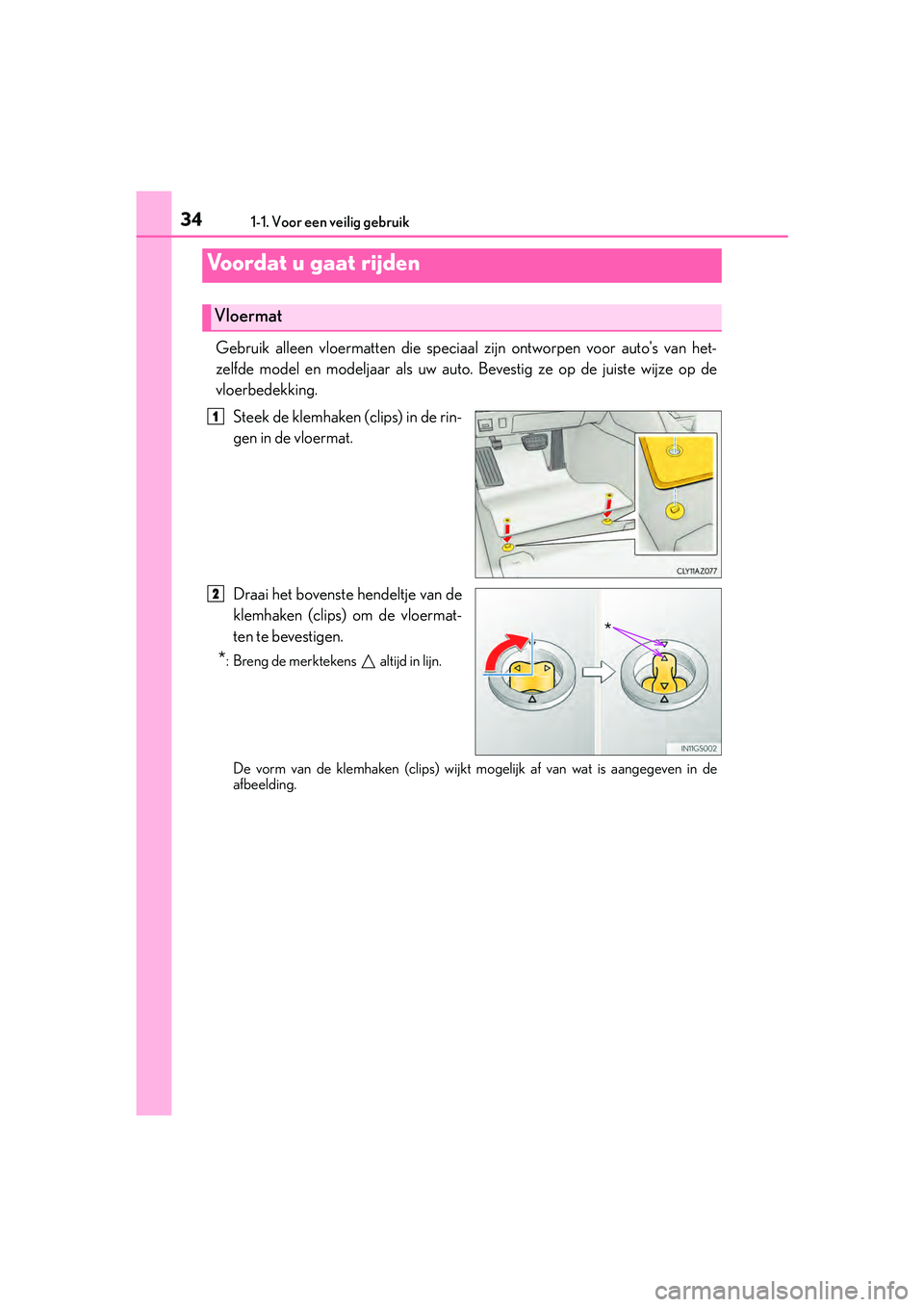 34 1-1. Voor een veilig gebruik

Voordat u gaat rijden

Vloermat

Gebruik alleen vloermatten die speciaal zijn ontworpen voor auto's van hetzelfde model en modeljaar als uw auto. Bevestig ze op de juiste wijze op de vloerbedekking.

1 Steek de klemhaken (clips) in de ringen in de vloermat.

CLY11AZ077

2 Draai het bovenste hendeltje van de klemhaken (clips) om de vloermatten te bevestigen.

*: Breng de merktekens △ altijd in lijn.

*

IN11GS002

De vorm van de klemhaken (clips) wijkt mogelijk af van wat is aangegeven in de afbeelding.

carmanualsonline.info