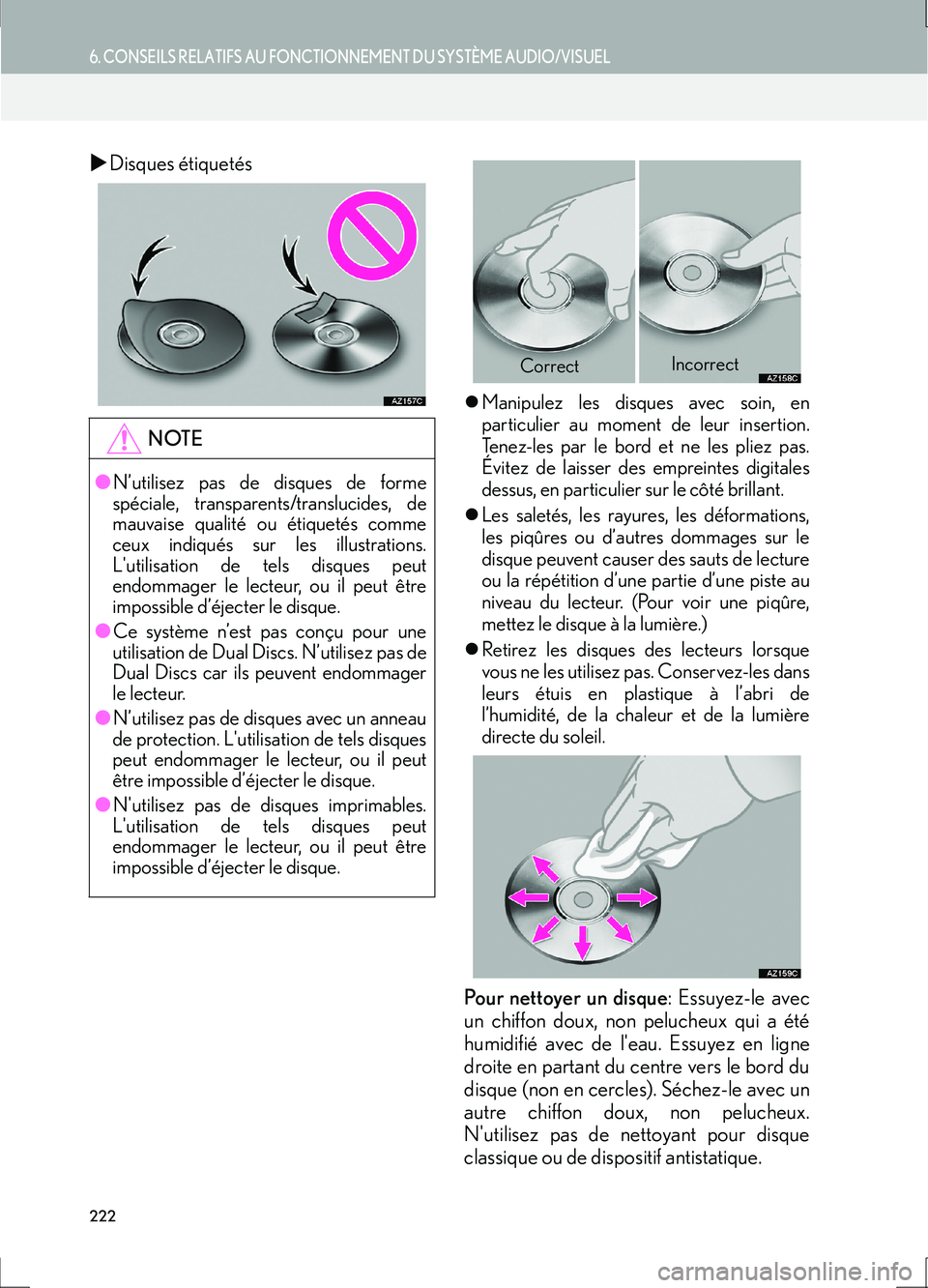 6. CONSEILS RELATIFS AU FONCTIONNEMENT DU SYSTÈME AUDIO/VISUEL

▶Disques étiquetés

AZ157C

NOTE

●N'utilisez pas de disques de forme spéciale, transparents/translucides, de mauvaise qualité ou étiquetés comme ceux indiqués sur les illustrations. L'utilisation de tels disques peut endommager le lecteur, ou il peut être impossible d'éjecter le disque.

●Ce système n'est pas conçu pour une utilisation de Dual Discs. N'utilisez pas de Dual Discs car ils peuvent endommager le lecteur.

●N'utilisez pas de disques avec un anneau de protection. L'utilisation de tels disques peut endommager le lecteur, ou il peut être impossible d'éjecter le disque.

●N'utilisez pas de disques imprimables. L'utilisation de tels disques peut endommager le lecteur, ou il peut être impossible d'éjecter le disque.

Correct

Incorrect

AZ158C

●Manipulez les disques avec soin, en particulier au moment de leur insertion. Tenez-les par le bord et ne les pliez pas. Évitez de laisser des empreintes digitales dessus, en particulier sur le côté brillant.

●Les saletés, les rayures, les déformations, les piqûres ou d'autres dommages sur le disque peuvent causer des sauts de lecture ou la répétition d'une partie d'une piste au niveau du lecteur. (Pour voir une piqûre, mettez le disque à la lumière.)

●Retirez les disques des lecteurs lorsque vous ne les utilisez pas. Conservez-les dans leurs étuis en plastique à l'abri de l'humidité, de la chaleur et de la lumière directe du soleil.

AZ159C

Pour nettoyer un disque: Essuyez-le avec un chiffon doux, non pelucheux qui a été humidifié avec de l'eau. Essuyez en ligne droite en partant du centre vers le bord du disque (non en cercles). Séchez-le avec un autre chiffon doux, non pelucheux. N'utilisez pas de nettoyant pour disque classique ou de dispositif antistatique.

222

carmanualsonline.info