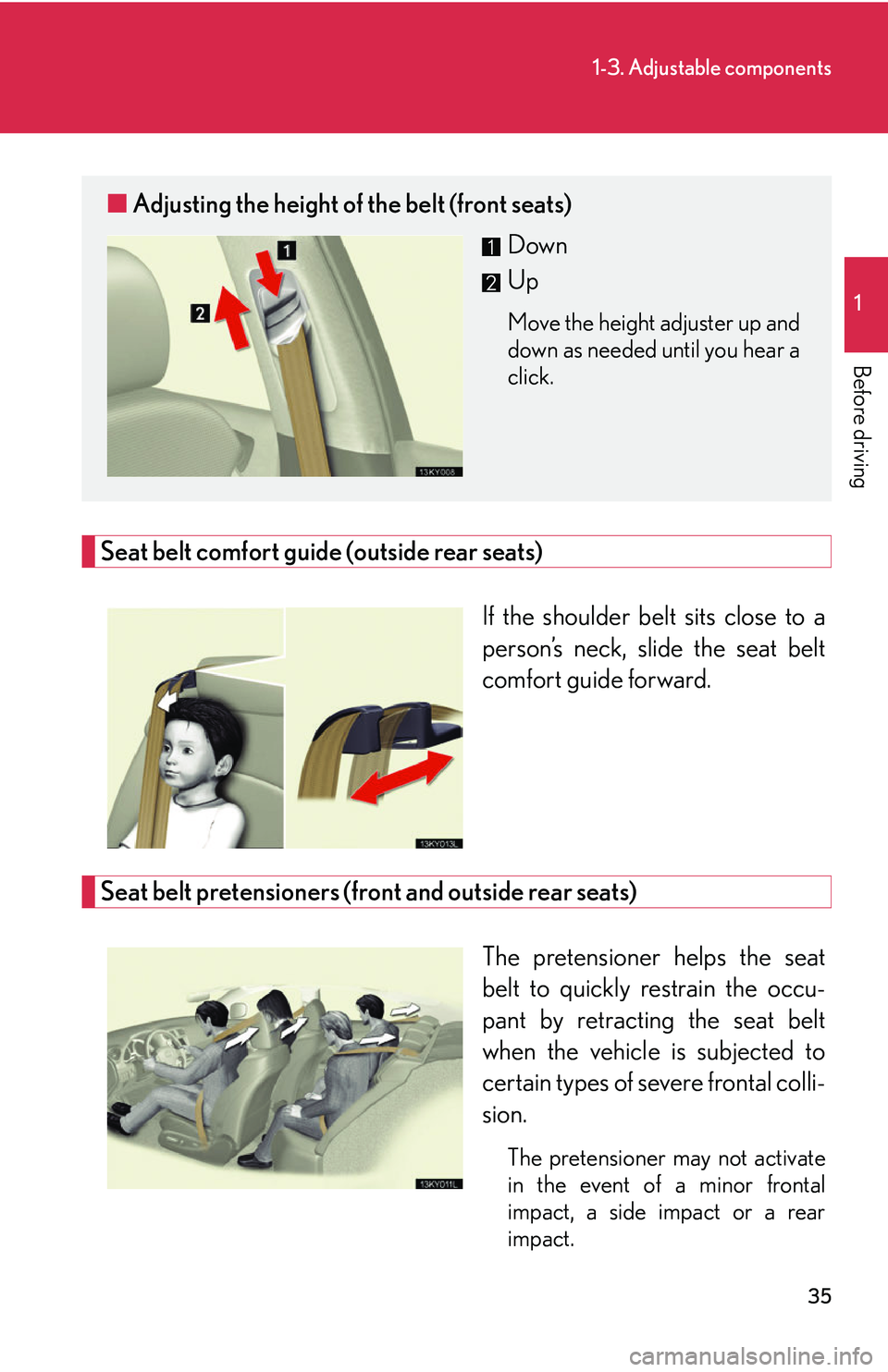 1-3. Adjustable components

1

Before driving

■ Adjusting the height of the belt (front seats)

1

2

13KY008

1 Down

2 Up

Move the height adjuster up and down as needed until you hear a click.

Seat belt comfort guide (outside rear seats)

13KY013L

If the shoulder belt sits close to a person's neck, slide the seat belt comfort guide forward.

Seat belt pretensioners (front and outside rear seats)

13KY011L

The pretensioner helps the seat belt to quickly restrain the occupant by retracting the seat belt when the vehicle is subjected to certain types of severe frontal collision.

The pretensioner may not activate in the event of a minor frontal impact, a side impact or a rear impact.

35

carmanualsonline.info