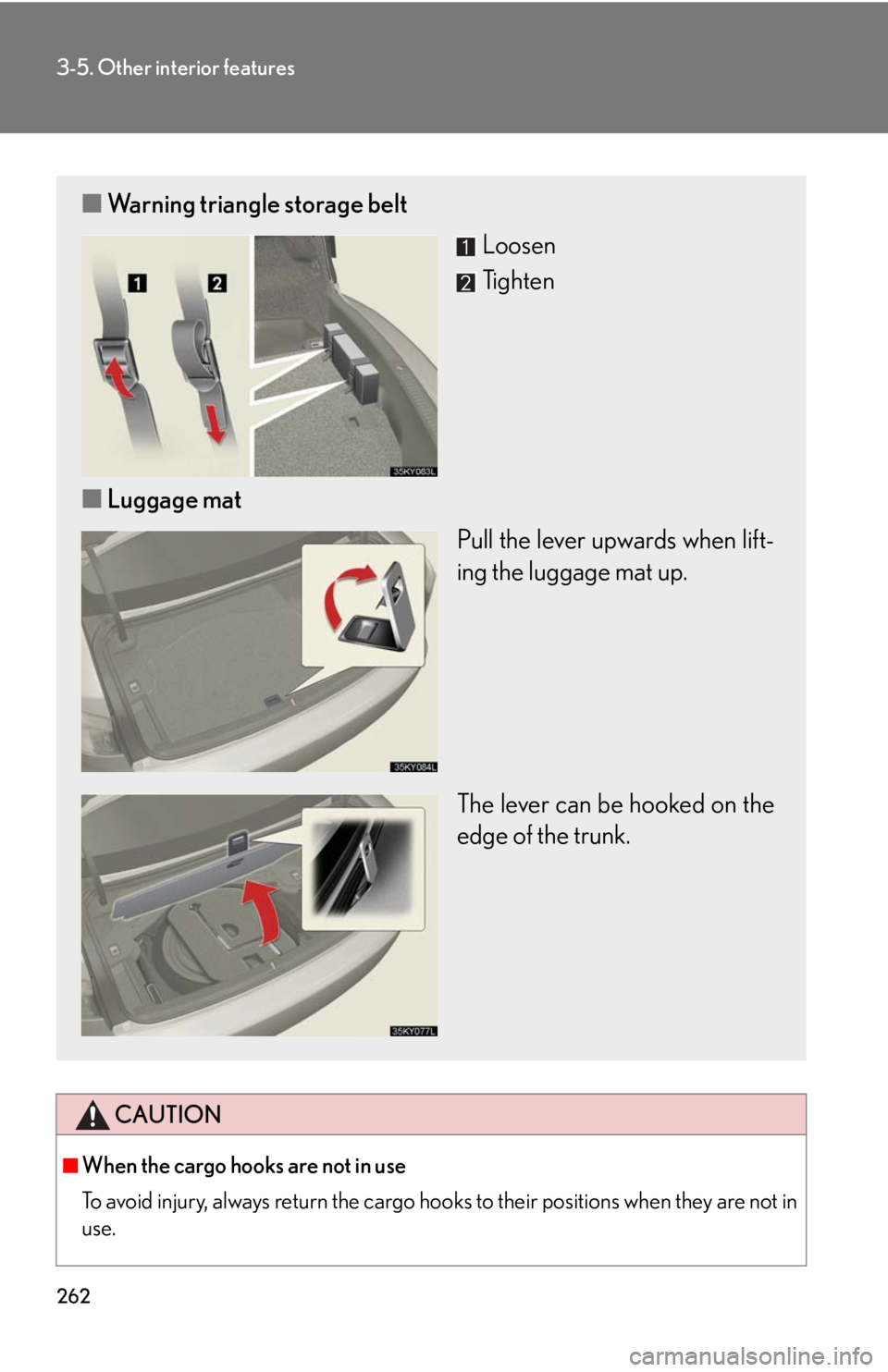 3-5. Other interior features

■ Warning triangle storage belt

1 2

35KY083L

1 Loosen
2 Tighten

■ Luggage mat

35KY084L

Pull the lever upwards when lifting the luggage mat up.

35KY077L

The lever can be hooked on the edge of the trunk.

CAUTION

■ When the cargo hooks are not in use

To avoid injury, always return the cargo hooks to their positions when they are not in use.

262

carmanualsonline.info