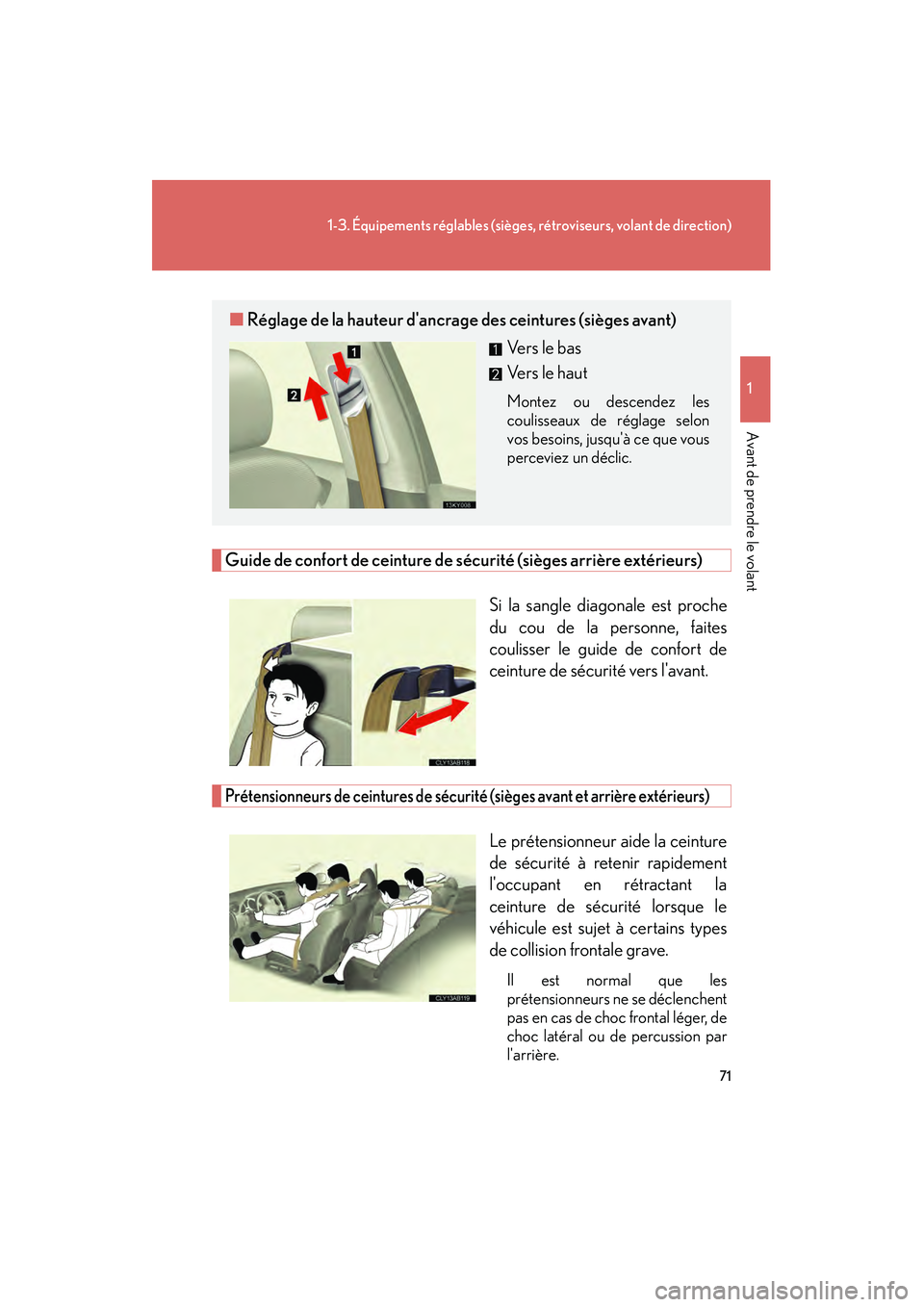 1-3. Équipements réglables (sièges, rétroviseurs, volant de direction)

1

Avant de prendre le volant

■ Réglage de la hauteur d'ancrage des ceintures (sièges avant)

1

2

13KY008

1 Vers le bas

2 Vers le haut

Montez ou descendez les coulisseaux de réglage selon vos besoins, jusqu'à ce que vous perceviez un déclic.

Guide de confort de ceinture de sécurité (sièges arrière extérieurs)

CLY13AB118

Si la sangle diagonale est proche du cou de la personne, faites coulisser le guide de confort de ceinture de sécurité vers l'avant.

Prétensionneurs de ceintures de sécurité (sièges avant et arrière extérieurs)

CLY13AB119

Le prétensionneur aide la ceinture de sécurité à retenir rapidement l'occupant en rétractant la ceinture de sécurité lorsque le véhicule est sujet à certains types de collision frontale grave.

Il est normal que les prétensionneurs ne se déclenchent pas en cas de choc frontal léger, de choc latéral ou de percussion par l'arrière.

71

carmanualsonline.info