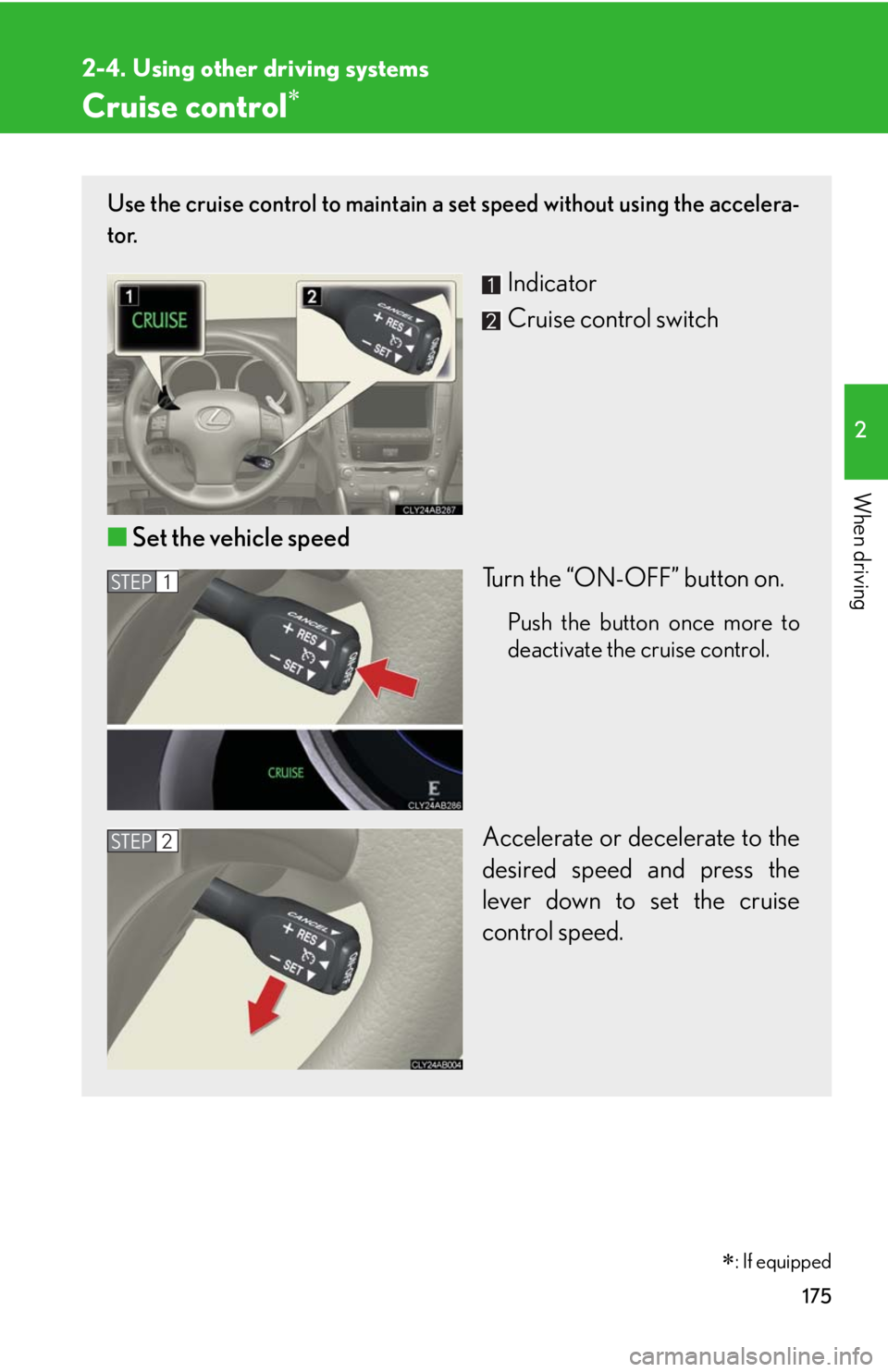 2-4. Using other driving systems

Cruise control*

Use the cruise control to maintain a set speed without using the accelerator.

1 CRUISE 2 CANCEL + RES − SET ON-OFF CLY24AB287

1 Indicator

2 Cruise control switch

■ Set the vehicle speed

STEP 1 CANCEL + RES − SET ON-OFF CRUISE E CLY24AB286

Turn the “ON-OFF” button on.

Push the button once more to deactivate the cruise control.

STEP 2 CANCEL + RES − SET ON-OFF CLY24AB004

Accelerate or decelerate to the desired speed and press the lever down to set the cruise control speed.

2

When driving

*: If equipped

175

carmanualsonline.info