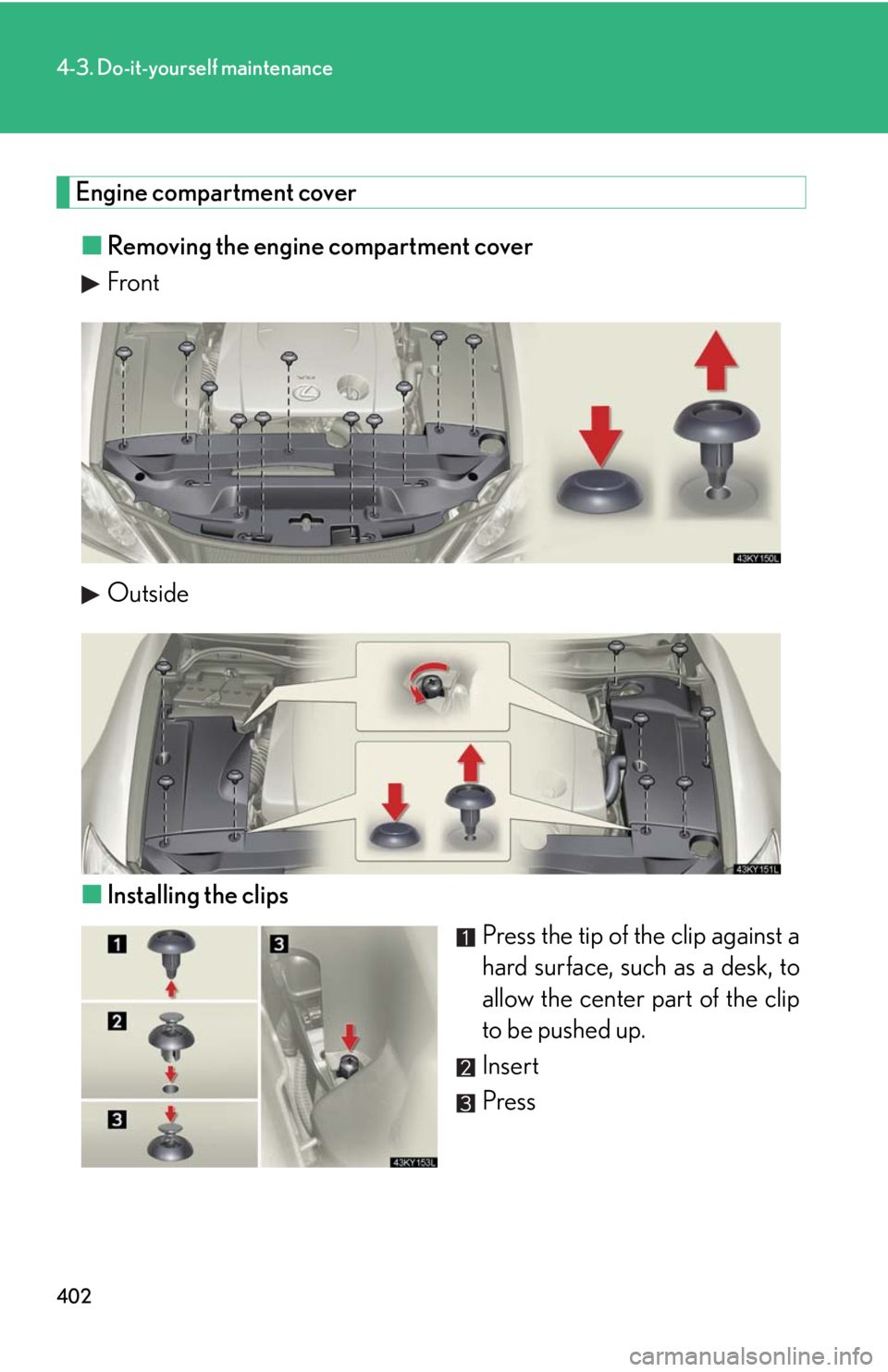 4-3. Do-it-yourself maintenance

Engine compartment cover

■ Removing the engine compartment cover

▶ Front

43KY150L

▶ Outside

43KY151L

■ Installing the clips

1

2

3

3

43KY153L

1 Press the tip of the clip against a hard surface, such as a desk, to allow the center part of the clip to be pushed up.

2 Insert

3 Press

402

carmanualsonline.info