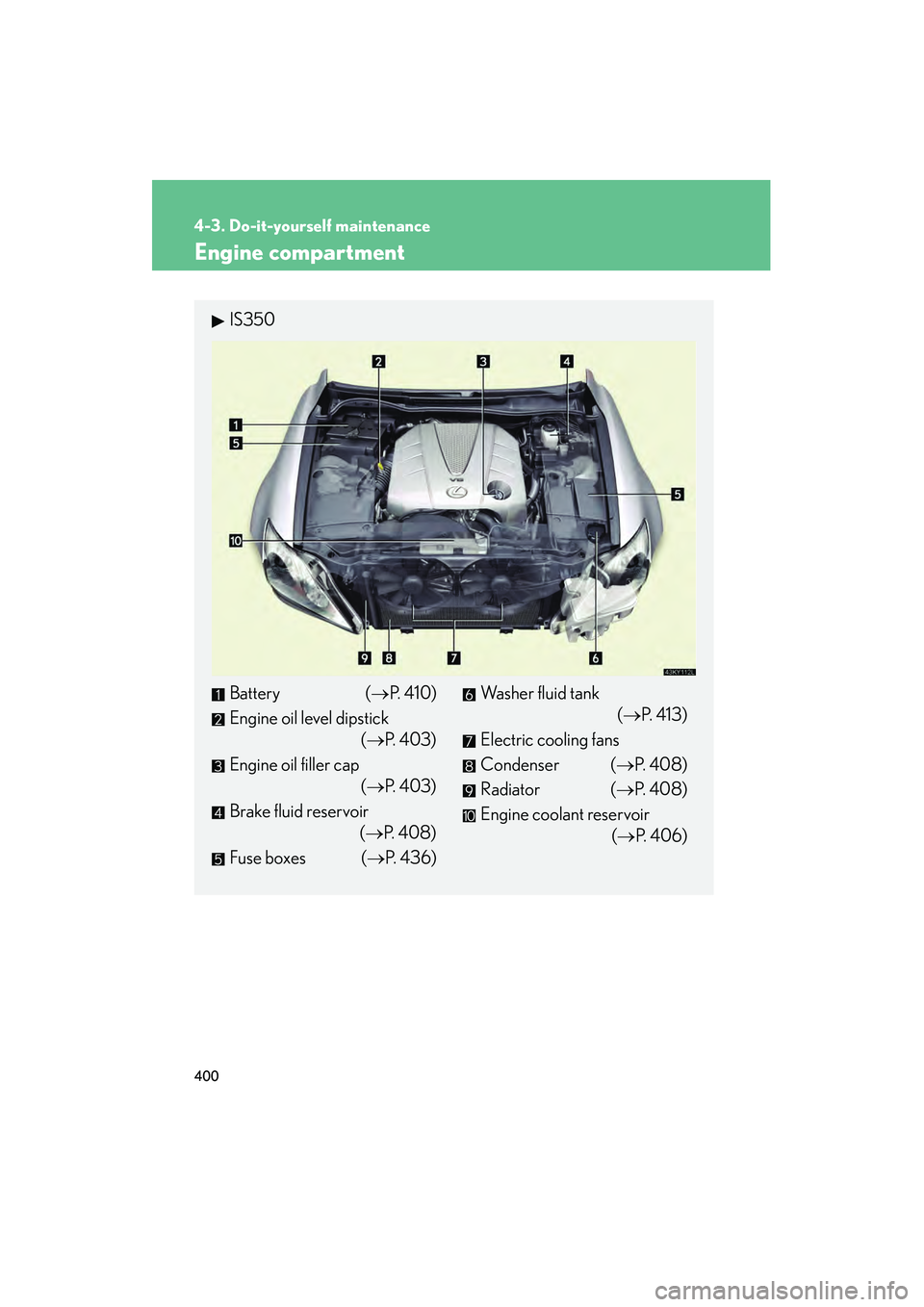 4-3. Do-it-yourself maintenance

Engine compartment

▶ IS350

2 3 4
1
5
5
10
9 8 7 6

43KY112L

1 Battery (→P. 410)
2 Engine oil level dipstick (→P. 403)
3 Engine oil filler cap (→P. 403)
4 Brake fluid reservoir (→P. 408)
5 Fuse boxes (→P. 436)
6 Washer fluid tank (→P. 413)
7 Electric cooling fans
8 Condenser (→P. 408)
9 Radiator (→P. 408)
10 Engine coolant reservoir (→P. 406)

400

carmanualsonline.info