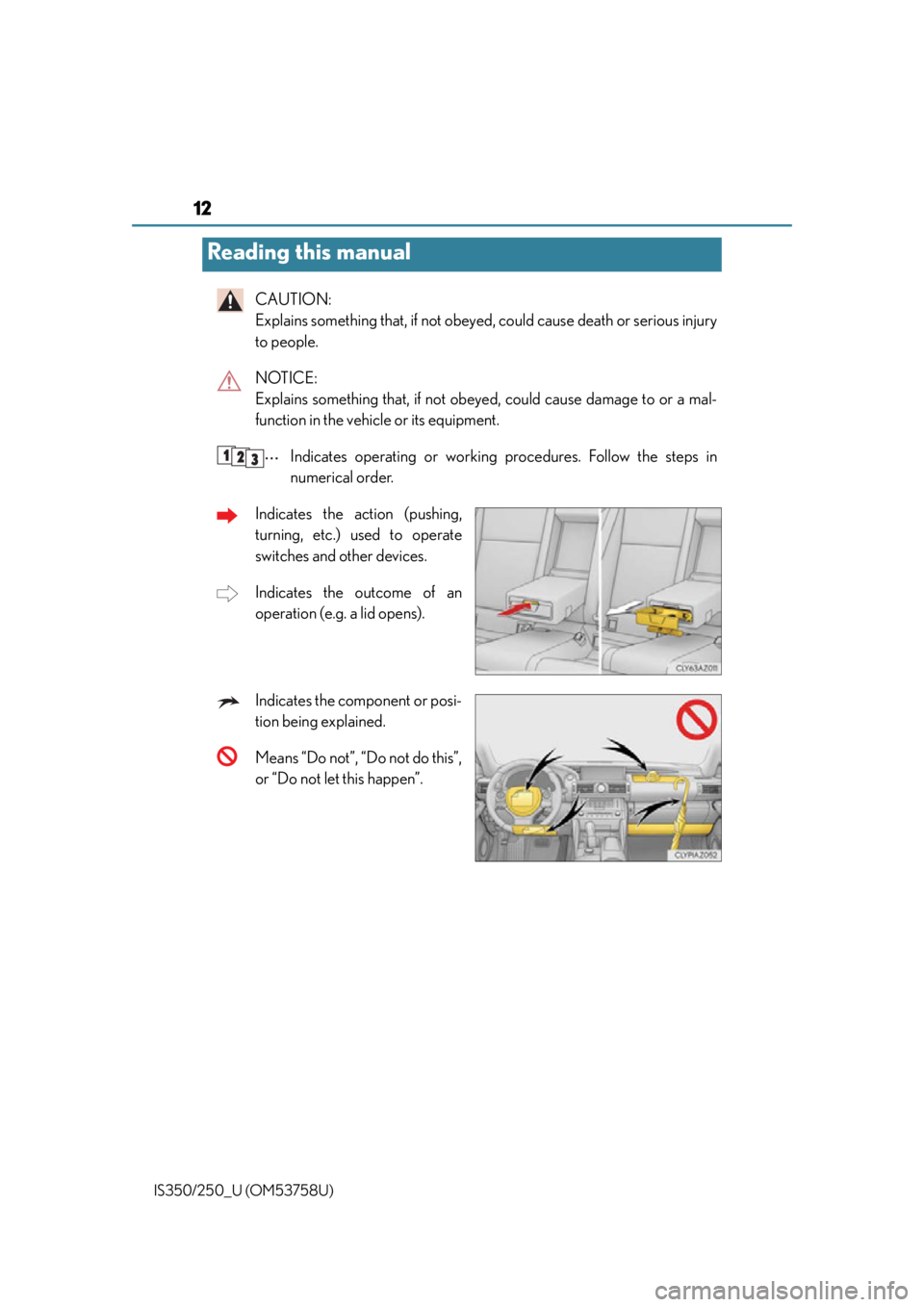 12

Reading this manual

CAUTION:
Explains something that, if not obeyed, could cause death or serious injury to people.

NOTICE:
Explains something that, if not obeyed, could cause damage to or a malfunction in the vehicle or its equipment.

1 2 3 ··· Indicates operating or working procedures. Follow the steps in numerical order.

Indicates the action (pushing, turning, etc.) used to operate switches and other devices.

Indicates the outcome of an operation (e.g. a lid opens).

CLY63AZ011

Indicates the component or position being explained.

Means “Do not”, “Do not do this”, or “Do not let this happen”.

CLYPIAZ052

IS350/250_U (OM53758U)

carmanualsonline.info