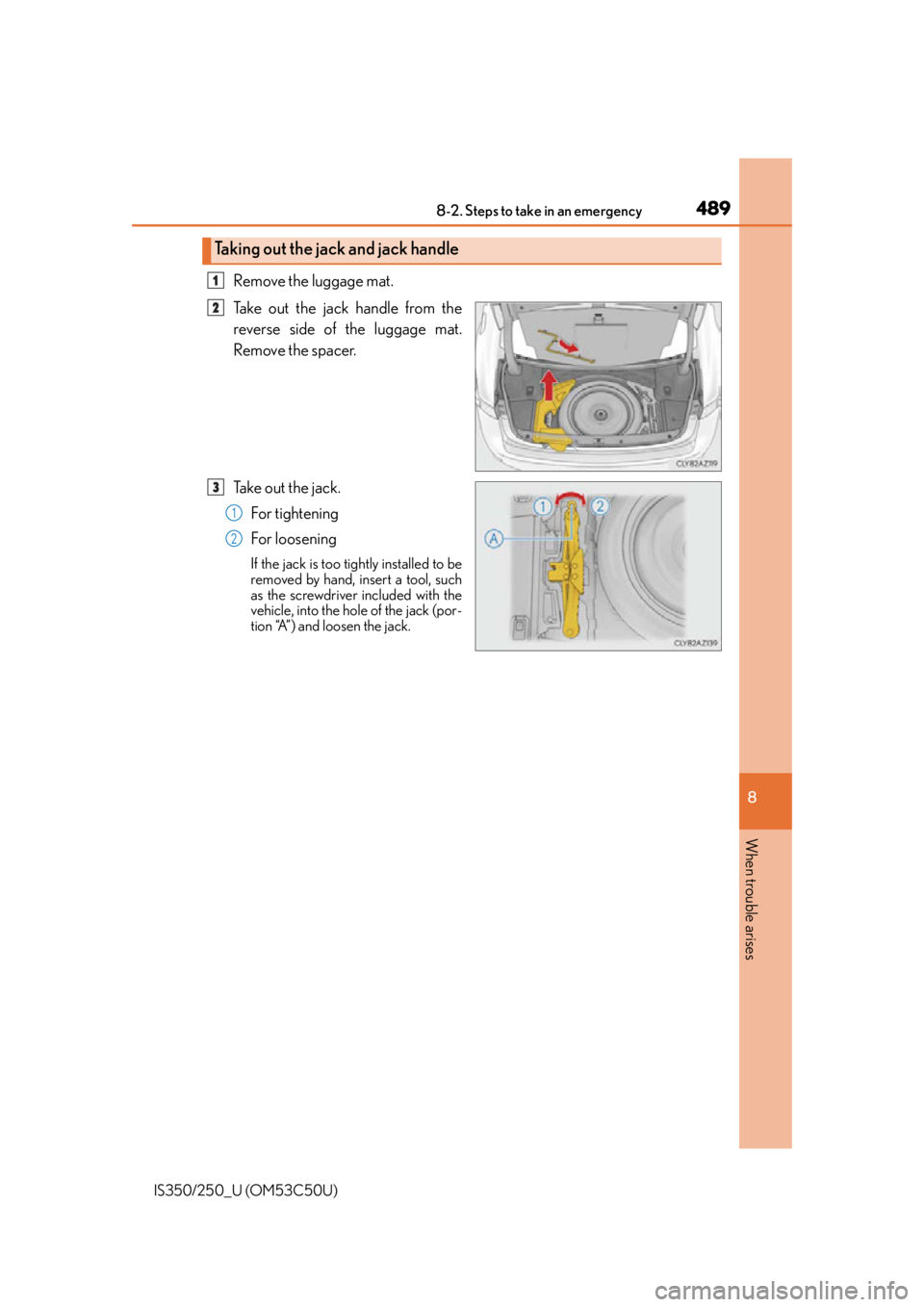 8-2. Steps to take in an emergency

489

Taking out the jack and jack handle

1 Remove the luggage mat.

2 Take out the jack handle from the reverse side of the luggage mat. Remove the spacer.

CLY82AZ119

3 Take out the jack.

1 For tightening

2 For loosening

If the jack is too tightly installed to be removed by hand, insert a tool, such as the screwdriver included with the vehicle, into the hole of the jack (portion “A”) and loosen the jack.

1 2 A

CLY82AZ139

8

When trouble arises

IS350/250_U (OM53C50U)

carmanualsonline.info