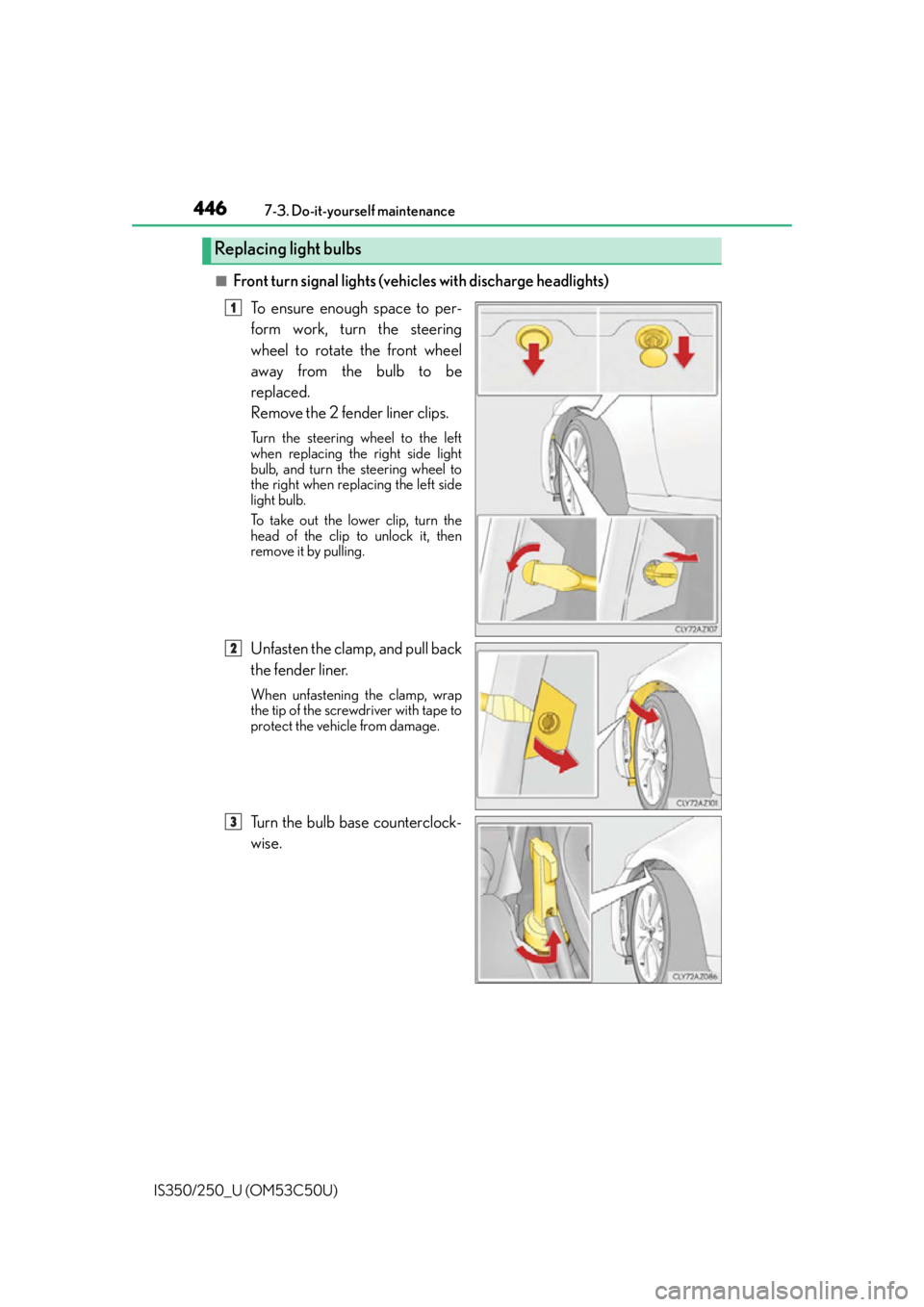 446 7-3. Do-it-yourself maintenance

Replacing light bulbs

■ Front turn signal lights (vehicles with discharge headlights)

1 To ensure enough space to perform work, turn the steering wheel to rotate the front wheel away from the bulb to be replaced.
Remove the 2 fender liner clips.

Turn the steering wheel to the left when replacing the right side light bulb, and turn the steering wheel to the right when replacing the left side light bulb.

To take out the lower clip, turn the head of the clip to unlock it, then remove it by pulling.

CLY72AZ107

2 Unfasten the clamp, and pull back the fender liner.

When unfastening the clamp, wrap the tip of the screwdriver with tape to protect the vehicle from damage.

CLY72AZ101

3 Turn the bulb base counterclockwise.

CLY72AZ086

IS350/250_U (OM53C50U)

carmanualsonline.info