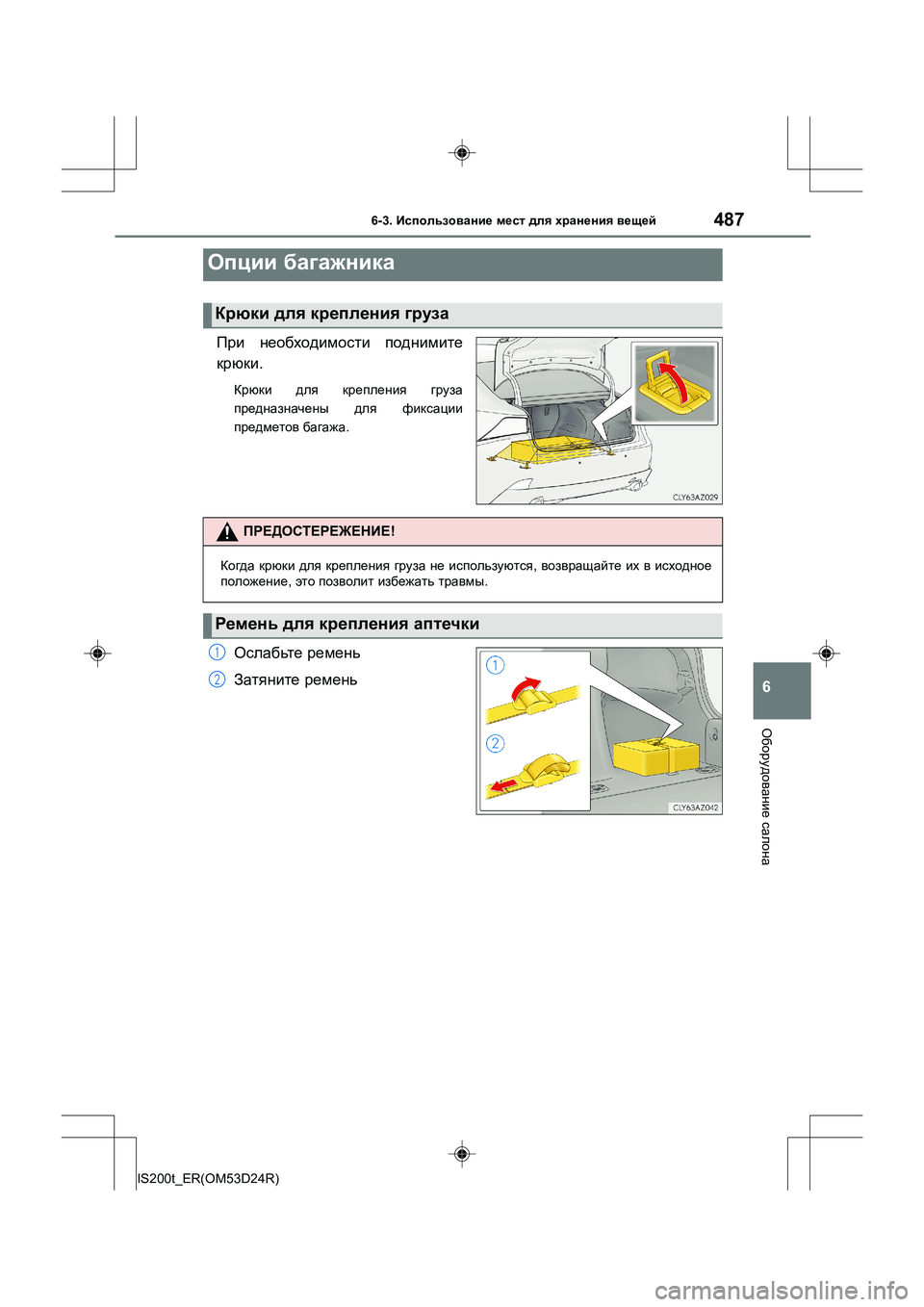 6-3. Использование мест для хранения вещей

487

Опции багажника

Крюки для крепления груза

При необходимости поднимите крюки.

Крюки для крепления груза предназначены для фиксации предметов багажа.

CLY63AZ029

ПРЕДОСТЕРЕЖЕНИЕ!

Когда крюки для крепления груза не используются, возвращайте их в исходное положение, это позволит избежать травмы.

Ремень для крепления аптечки

1 Ослабьте ремень

2 Затяните ремень

1

2

CLY63AZ042

6

Оборудование салона

IS200t_ER(OM53D24R)

carmanualsonline.info