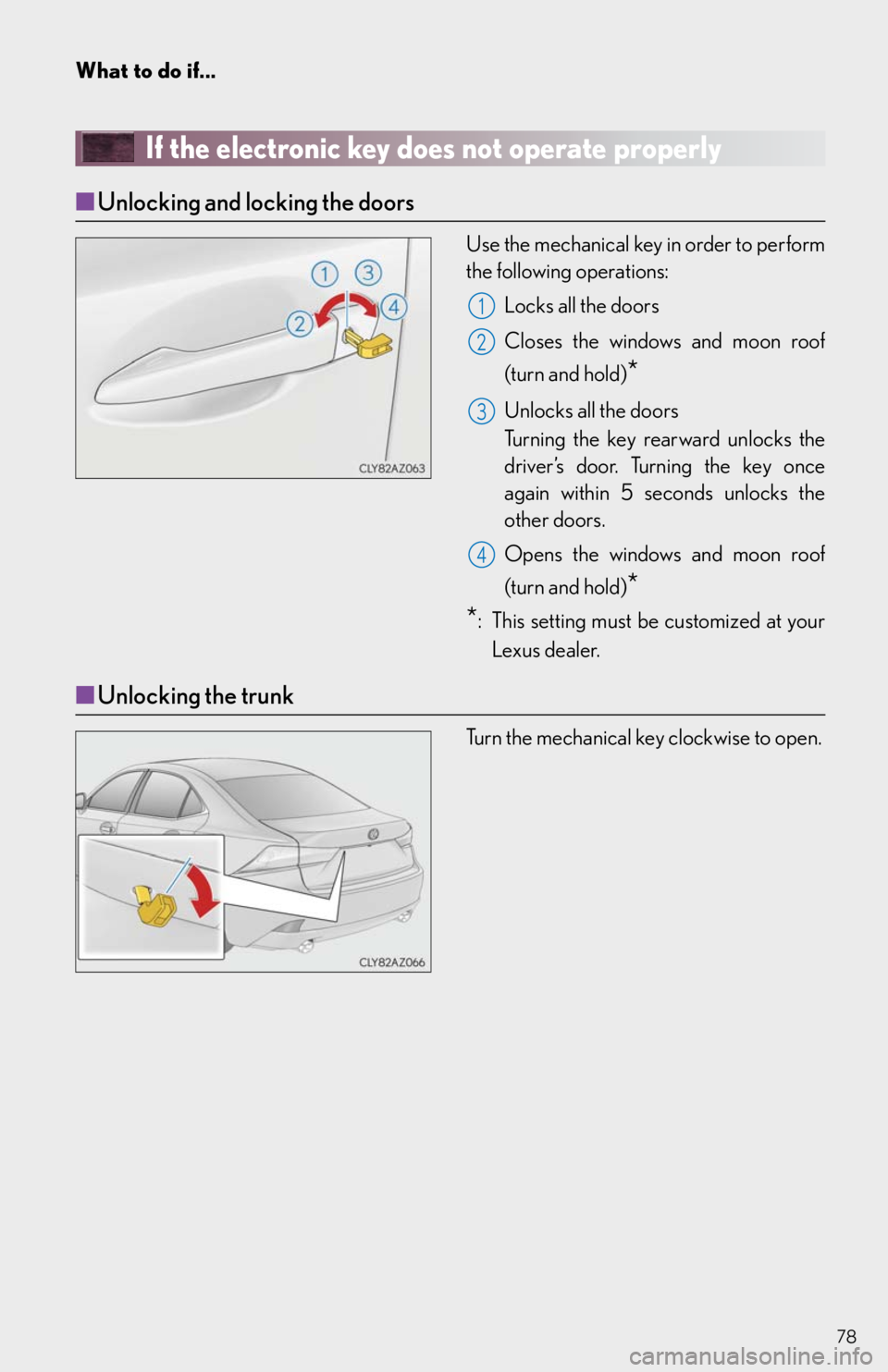 What to do if...

If the electronic key does not operate properly

■ Unlocking and locking the doors

1 3
2 4

CLY82AZ063

Use the mechanical key in order to perform the following operations:

1 Locks all the doors

2 Closes the windows and moon roof (turn and hold)*

3 Unlocks all the doors
Turning the key rearward unlocks the driver's door. Turning the key once again within 5 seconds unlocks the other doors.

4 Opens the windows and moon roof (turn and hold)*

*: This setting must be customized at your Lexus dealer.

■ Unlocking the trunk

CLY82AZ066

Turn the mechanical key clockwise to open.

78

carmanualsonline.info