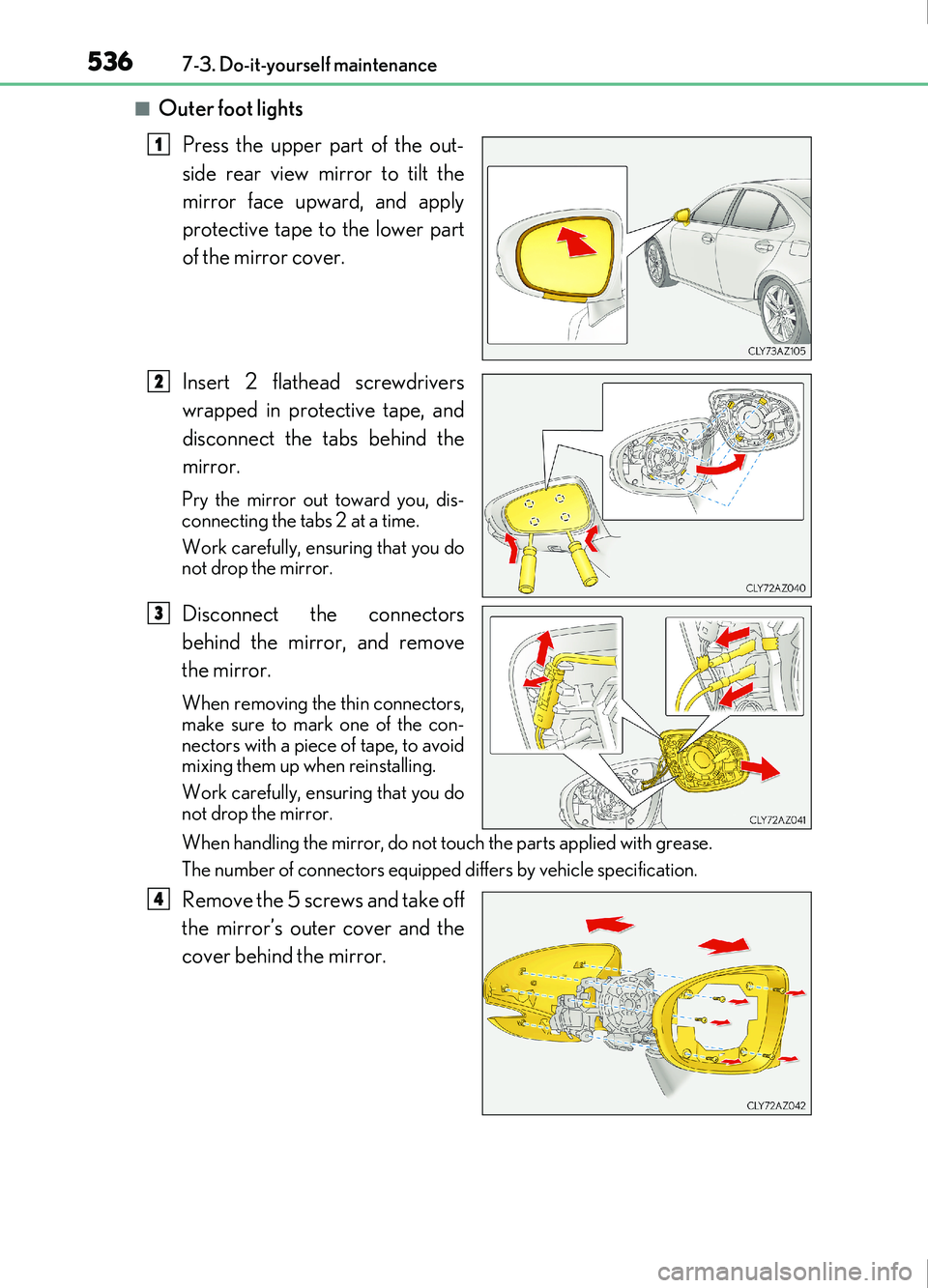 536 7-3. Do-it-yourself maintenance

■ Outer foot lights

1 Press the upper part of the outside rear view mirror to tilt the mirror face upward, and apply protective tape to the lower part of the mirror cover.

CLY73AZ105

2 Insert 2 flathead screwdrivers wrapped in protective tape, and disconnect the tabs behind the mirror.

Pry the mirror out toward you, disconnecting the tabs 2 at a time.

Work carefully, ensuring that you do not drop the mirror.

CLY72AZ040

3 Disconnect the connectors behind the mirror, and remove the mirror.

When removing the thin connectors, make sure to mark one of the connectors with a piece of tape, to avoid mixing them up when reinstalling.

Work carefully, ensuring that you do not drop the mirror.

CLY72AZ041

When handling the mirror, do not touch the parts applied with grease.

The number of connectors equipped differs by vehicle specification.

4 Remove the 5 screws and take off the mirror's outer cover and the cover behind the mirror.

CLY72AZ042

carmanualsonline.info