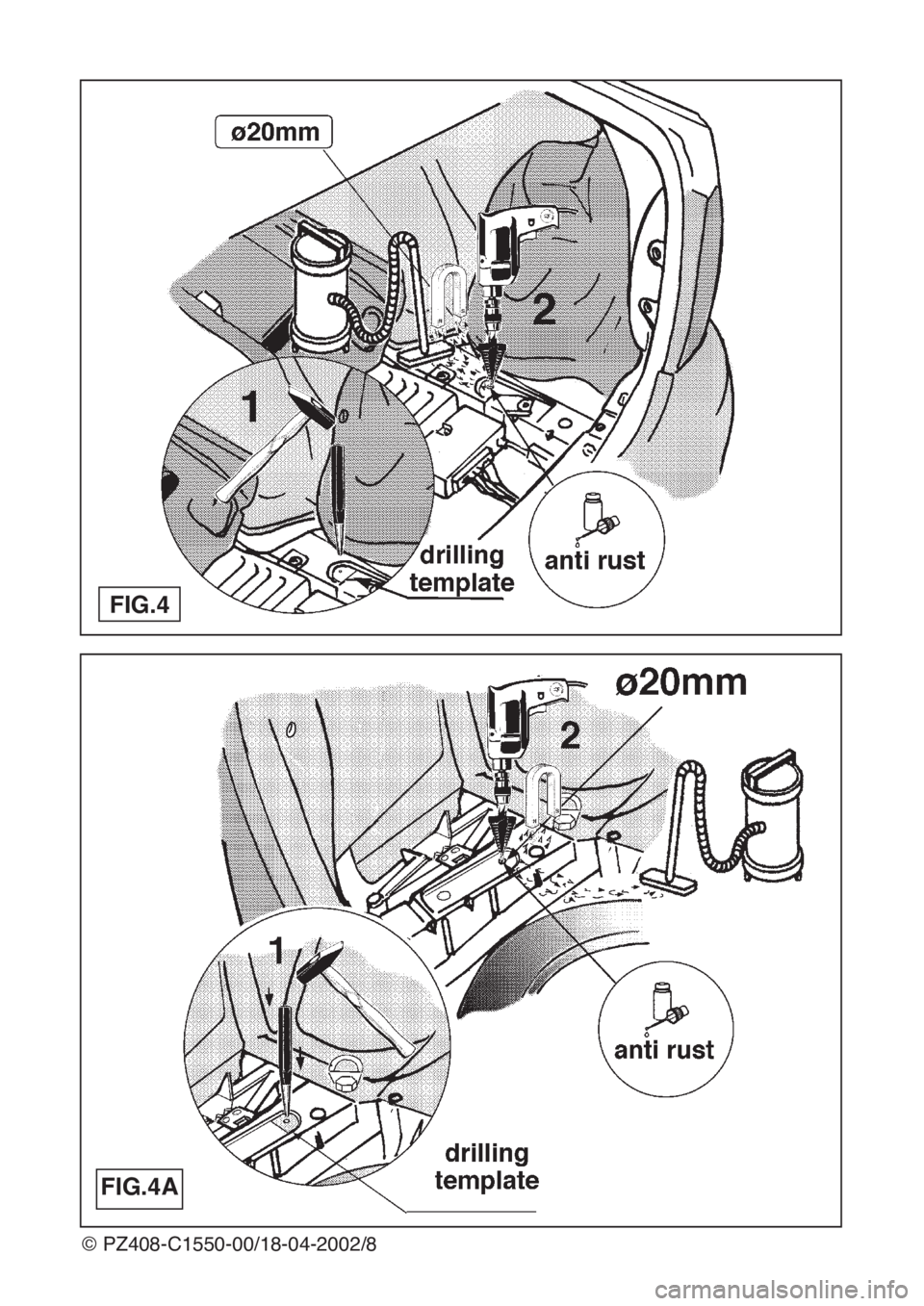 ø20mm

2

1

drilling template

anti rust

FIG.4

ø20mm

2

1

anti rust

drilling template

FIG.4A

© PZ408-C1550-00/18-04-2002/8

carmanualsonline.info