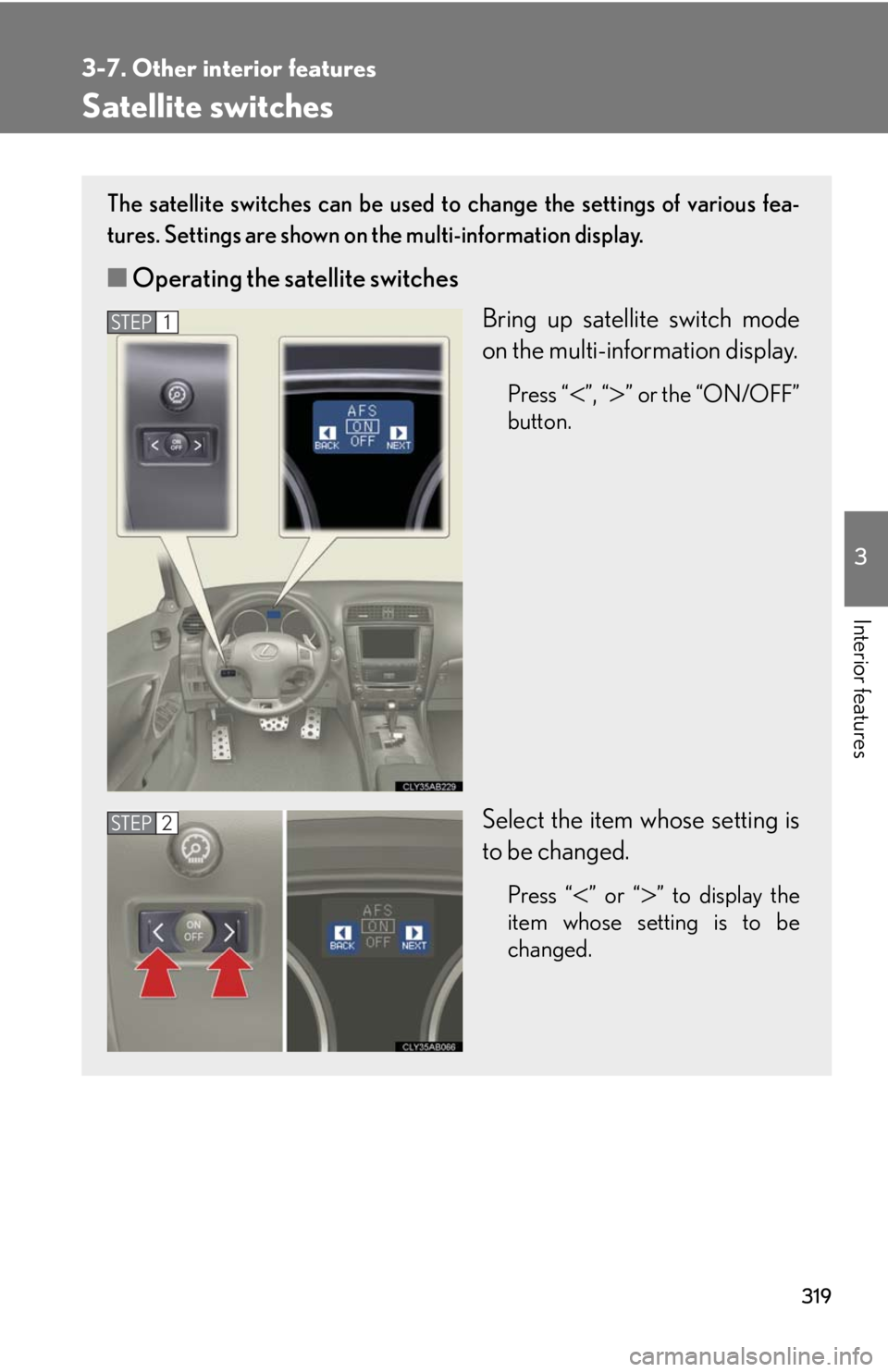 3-7. Other interior features

Satellite switches

The satellite switches can be used to change the settings of various features. Settings are shown on the multi-information display.

■ Operating the satellite switches

STEP 1

ON OFF

AFS ON OFF BACK NEXT

CLY35AB229

Bring up satellite switch mode on the multi-information display.

Press “<”, “>” or the “ON/OFF” button.

STEP 2

ON OFF

AFS ON OFF BACK NEXT

CLY35AB066

Select the item whose setting is to be changed.

Press “<” or “>” to display the item whose setting is to be changed.

3

Interior features

319

carmanualsonline.info