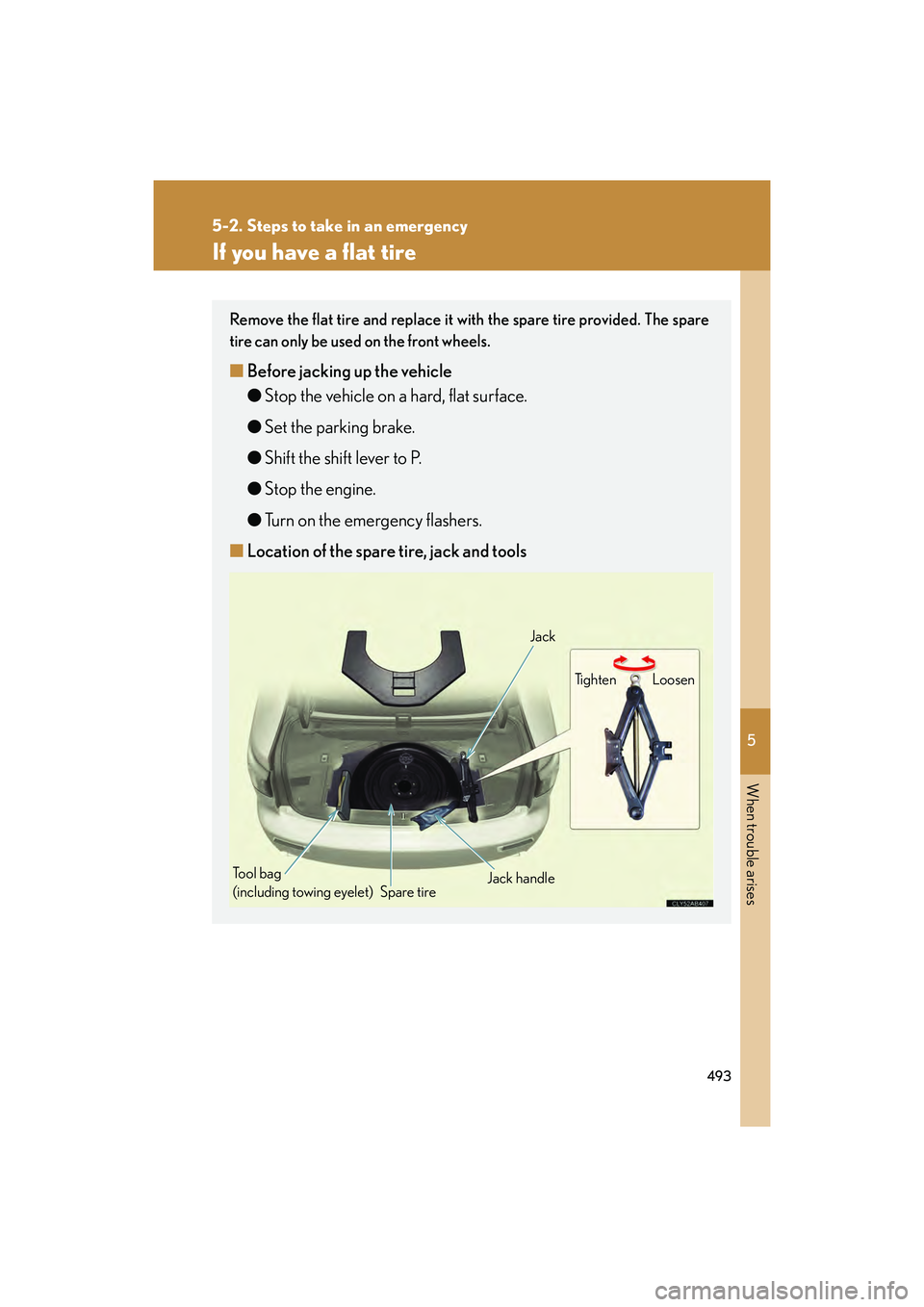 5-2. Steps to take in an emergency

If you have a flat tire

Remove the flat tire and replace it with the spare tire provided. The spare tire can only be used on the front wheels.

■ Before jacking up the vehicle

● Stop the vehicle on a hard, flat surface.

● Set the parking brake.

● Shift the shift lever to P.

● Stop the engine.

● Turn on the emergency flashers.

■ Location of the spare tire, jack and tools

Jack

Tighten

Loosen

Tool bag (including towing eyelet)

Spare tire

Jack handle

CLY52AB407

5

When trouble arises

493

carmanualsonline.info