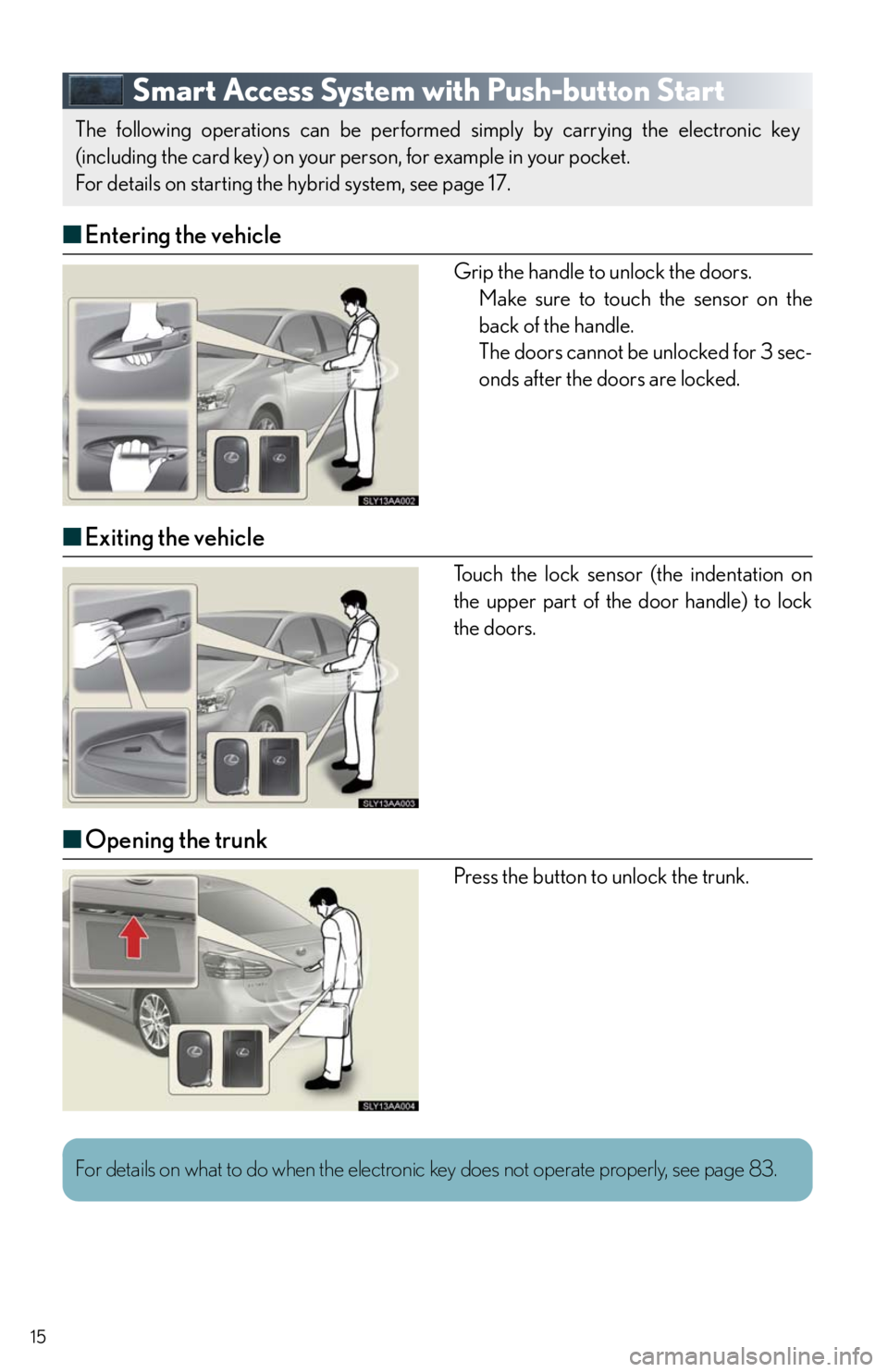 Smart Access System with Push-button Start

The following operations can be performed simply by carrying the electronic key (including the card key) on your person, for example in your pocket.
For details on starting the hybrid system, see page 17.

■ Entering the vehicle

Grip the handle to unlock the doors.
Make sure to touch the sensor on the back of the handle.
The doors cannot be unlocked for 3 seconds after the doors are locked.

SLY13AA002

■ Exiting the vehicle

Touch the lock sensor (the indentation on the upper part of the door handle) to lock the doors.

SLY13AA003

■ Opening the trunk

Press the button to unlock the trunk.

SLY13AA004

For details on what to do when the electronic key does not operate properly, see page 83.

15

carmanualsonline.info