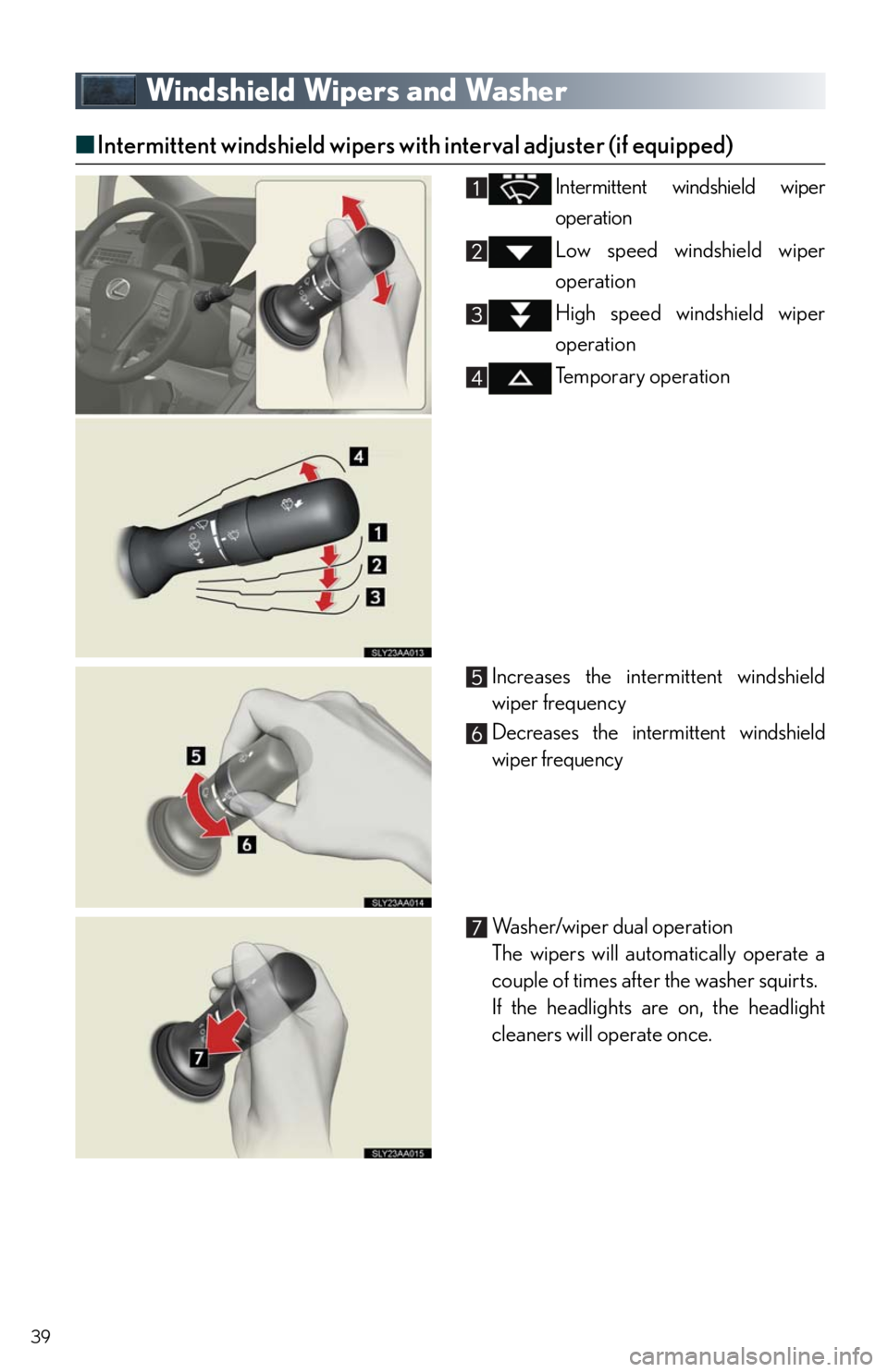 Windshield Wipers and Washer

■ Intermittent windshield wipers with interval adjuster (if equipped)

1 Intermittent windshield wiper operation

2 Low speed windshield wiper operation

3 High speed windshield wiper operation

4 Temporary operation

4
1
2
3
SLY23AA013

5 Increases the intermittent windshield wiper frequency

6 Decreases the intermittent windshield wiper frequency

5
6
SLY23AA014

7 Washer/wiper dual operation
The wipers will automatically operate a couple of times after the washer squirts.
If the headlights are on, the headlight cleaners will operate once.

7
SLY23AA015

39

carmanualsonline.info