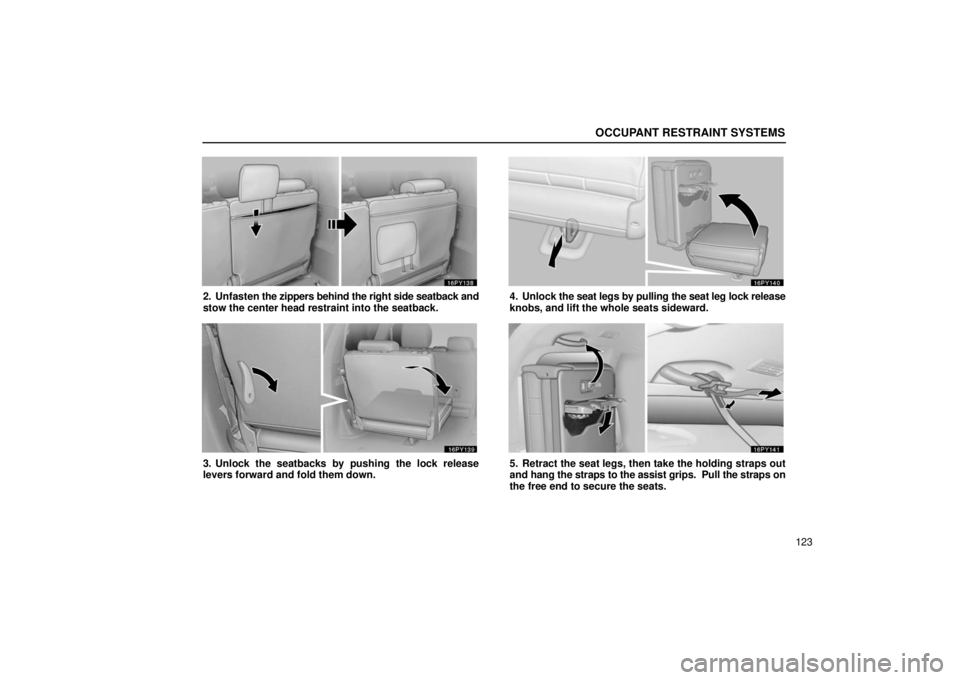 OCCUPANT RESTRAINT SYSTEMS

16PY138

2. Unfasten the zippers behind the right side seatback and stow the center head restraint into the seatback.

16PY139

3. Unlock the seatbacks by pushing the lock release levers forward and fold them down.

16PY140

4. Unlock the seat legs by pulling the seat leg lock release knobs, and lift the whole seats sideward.

16PY141

5. Retract the seat legs, then take the holding straps out and hang the straps to the assist grips. Pull the straps on the free end to secure the seats.

123

carmanualsonline.info