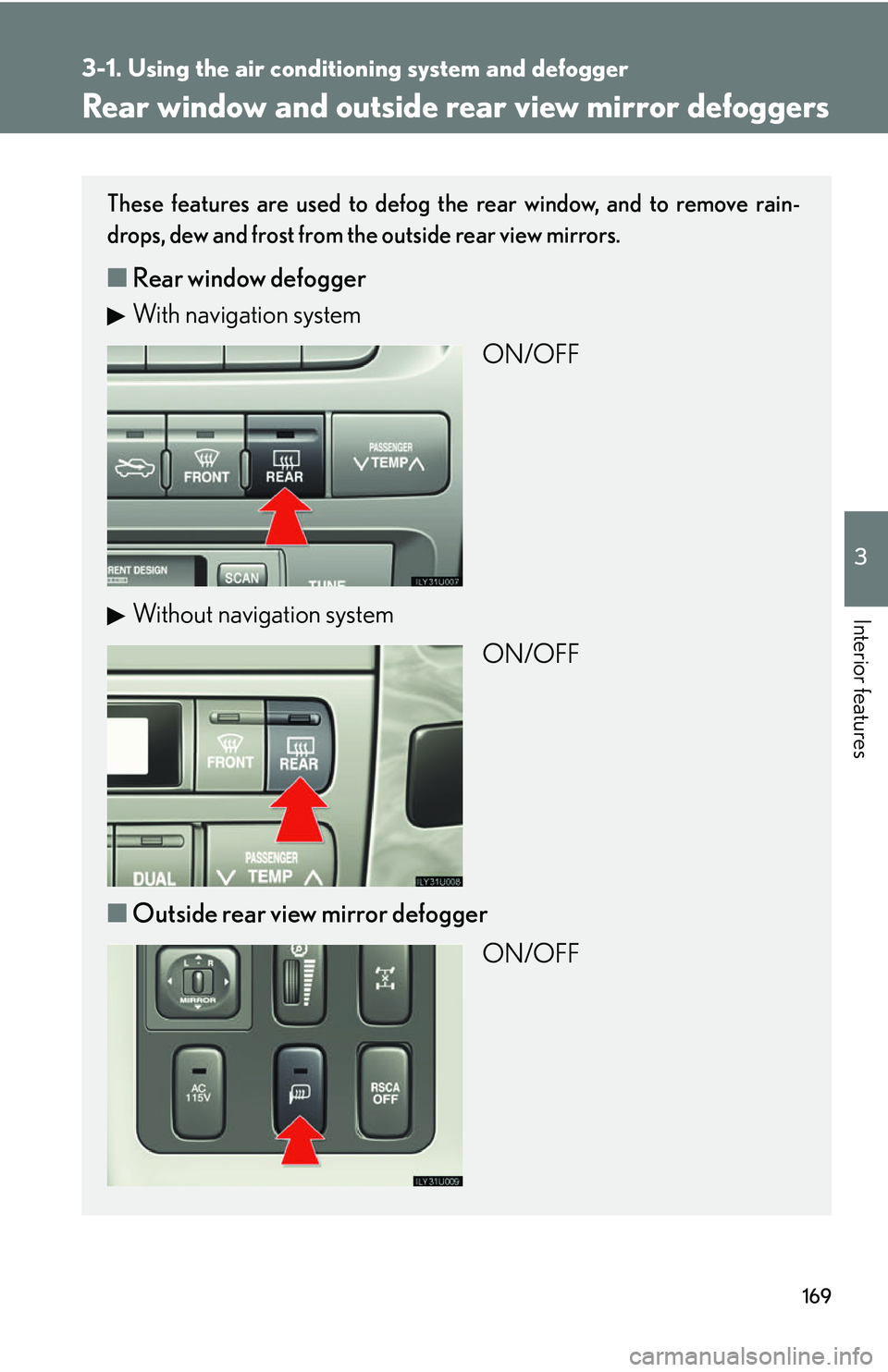 3-1. Using the air conditioning system and defogger

Rear window and outside rear view mirror defoggers

These features are used to defog the rear window, and to remove raindrops, dew and frost from the outside rear view mirrors.

■ Rear window defogger

▶ With navigation system

FRONT REAR PASSENGER TEMP RENT DESIGN SCAN TUNE ILY31U007

ON/OFF

▶ Without navigation system

FRONT REAR DUAL PASSENGER TEMP ILY31U008

ON/OFF

■ Outside rear view mirror defogger

L R MIRROR AC 115V RSCA OFF ILY31U009

ON/OFF

3

Interior features

169

carmanualsonline.info