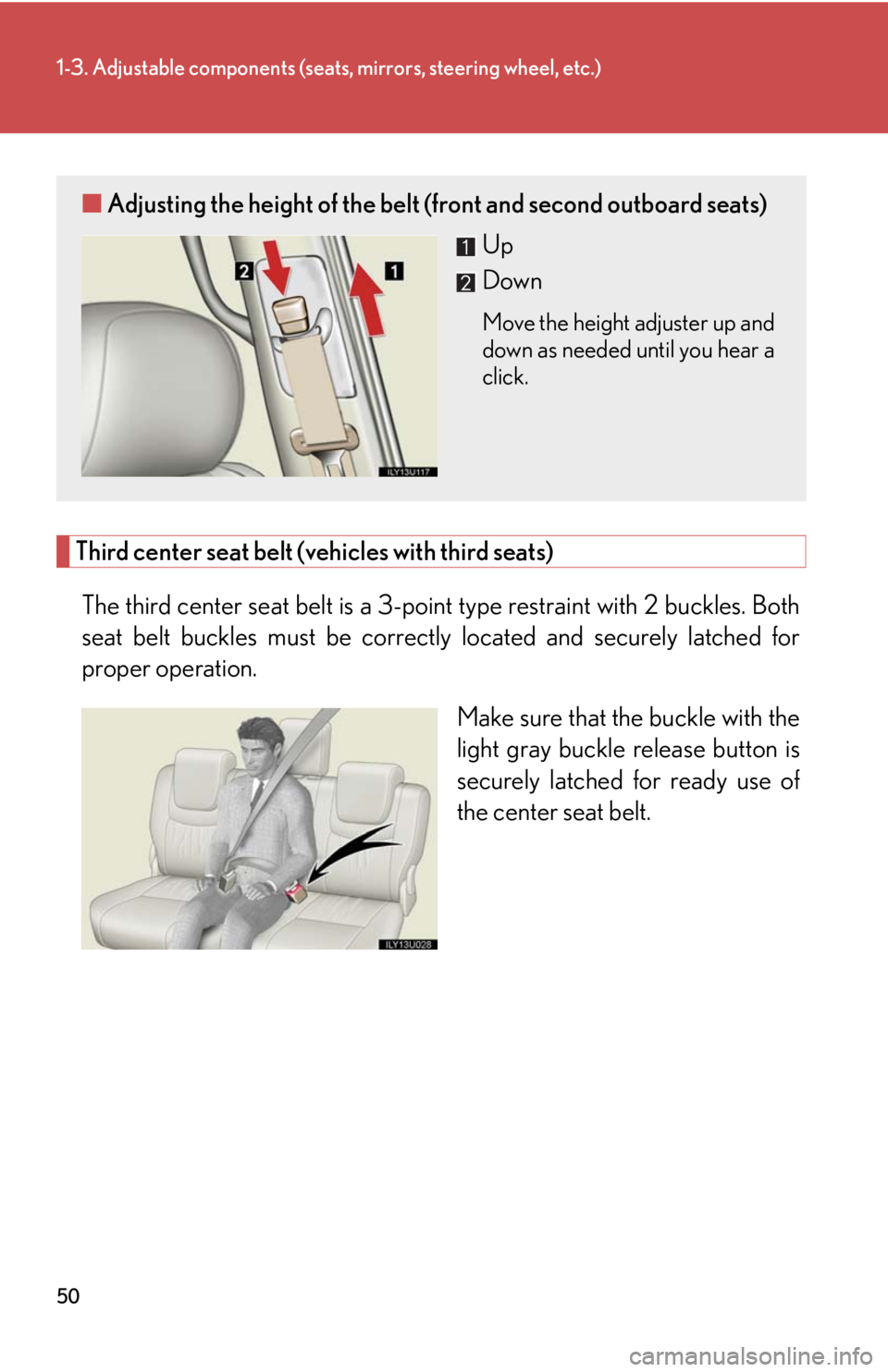 1-3. Adjustable components (seats, mirrors, steering wheel, etc.)

■ Adjusting the height of the belt (front and second outboard seats)

2 1

ILY13U117

1 Up

2 Down

Move the height adjuster up and down as needed until you hear a click.

Third center seat belt (vehicles with third seats)

The third center seat belt is a 3-point type restraint with 2 buckles. Both seat belt buckles must be correctly located and securely latched for proper operation.

ILY13U028

Make sure that the buckle with the light gray buckle release button is securely latched for ready use of the center seat belt.

50

carmanualsonline.info