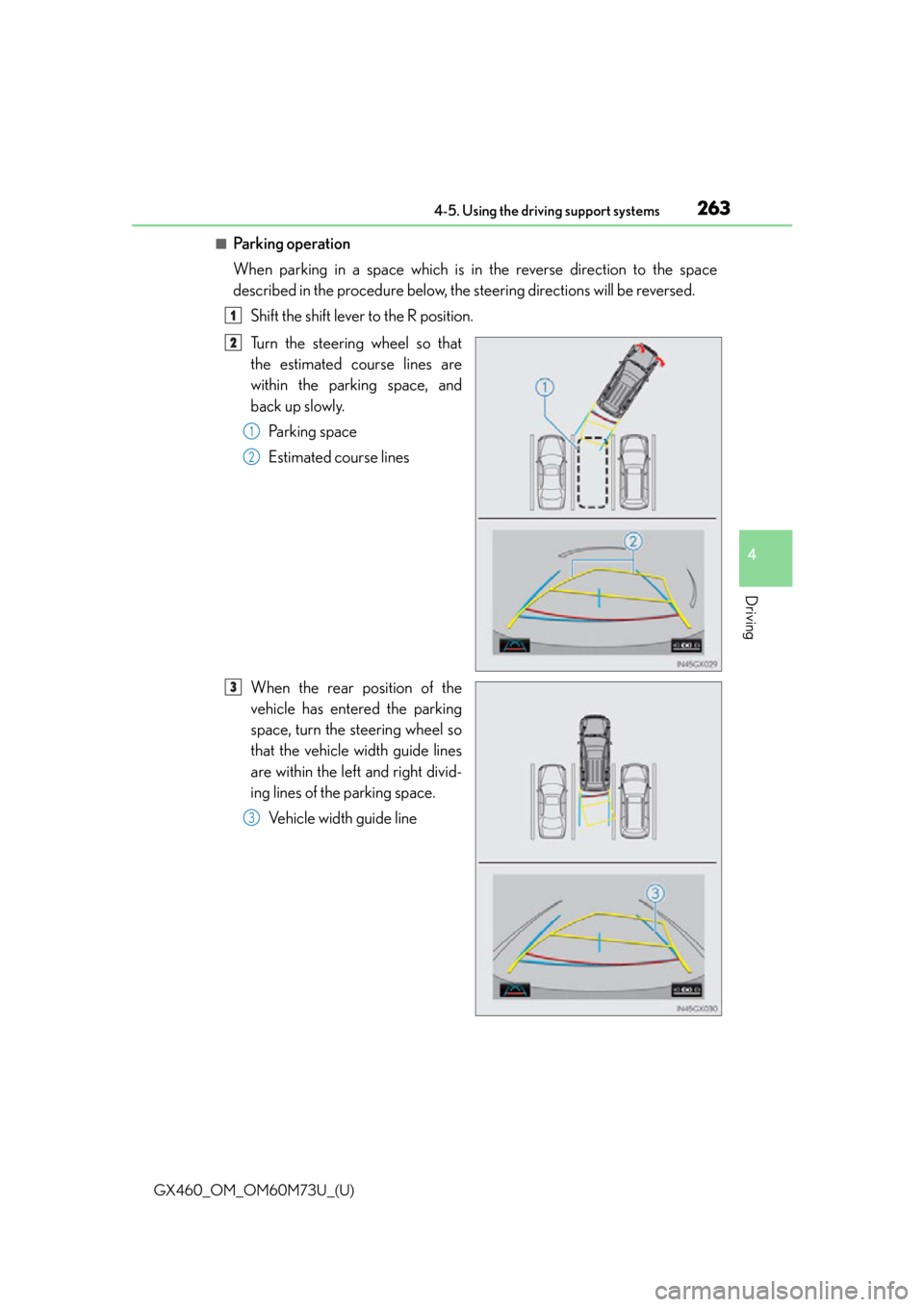 4-5. Using the driving support systems 263

■ Parking operation

When parking in a space which is in the reverse direction to the space described in the procedure below, the steering directions will be reversed.

1 Shift the shift lever to the R position.

2 Turn the steering wheel so that the estimated course lines are within the parking space, and back up slowly.

1 Parking space

2 Estimated course lines

1

2

IN45GX029

3 When the rear position of the vehicle has entered the parking space, turn the steering wheel so that the vehicle width guide lines are within the left and right dividing lines of the parking space.

3 Vehicle width guide line

3

IN45GX030

4

Driving

GX460_OM_OM60M73U_(U)

carmanualsonline.info