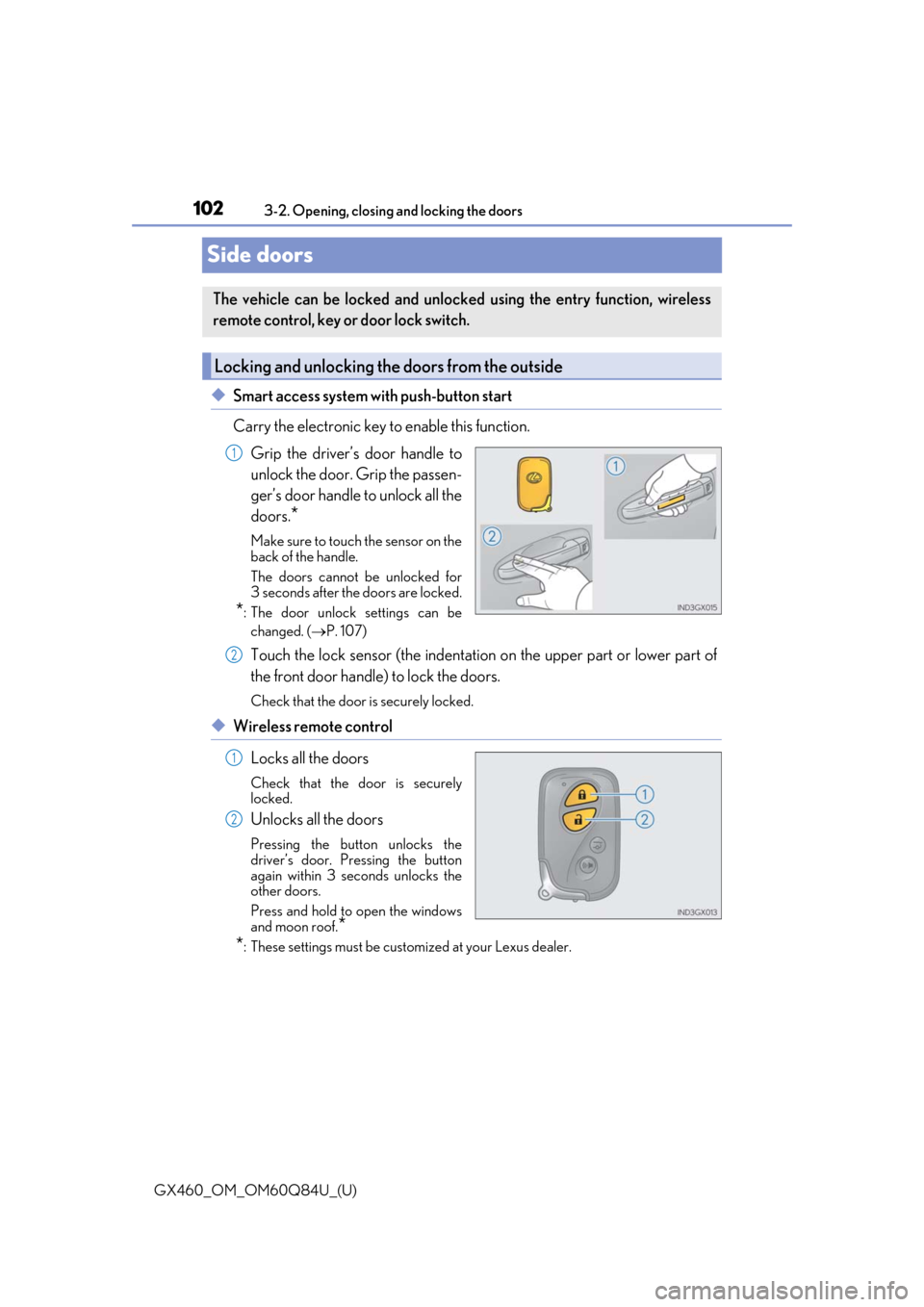 102 3-2. Opening, closing and locking the doors

Side doors

The vehicle can be locked and unlocked using the entry function, wireless remote control, key or door lock switch.

Locking and unlocking the doors from the outside

◆ Smart access system with push-button start

Carry the electronic key to enable this function.

1 Grip the driver's door handle to unlock the door. Grip the passenger's door handle to unlock all the doors.*

Make sure to touch the sensor on the back of the handle.

The doors cannot be unlocked for 3 seconds after the doors are locked.

*: The door unlock settings can be changed. (→P. 107)

1

2

IND3GX015

2 Touch the lock sensor (the indentation on the upper part or lower part of the front door handle) to lock the doors.

Check that the door is securely locked.

◆ Wireless remote control

1 Locks all the doors

Check that the door is securely locked.

2 Unlocks all the doors

Pressing the button unlocks the driver's door. Pressing the button again within 3 seconds unlocks the other doors.

Press and hold to open the windows and moon roof.*

1

2

IND3GX013

*: These settings must be customized at your Lexus dealer.

GX460_OM_OM60Q84U_(U)

carmanualsonline.info