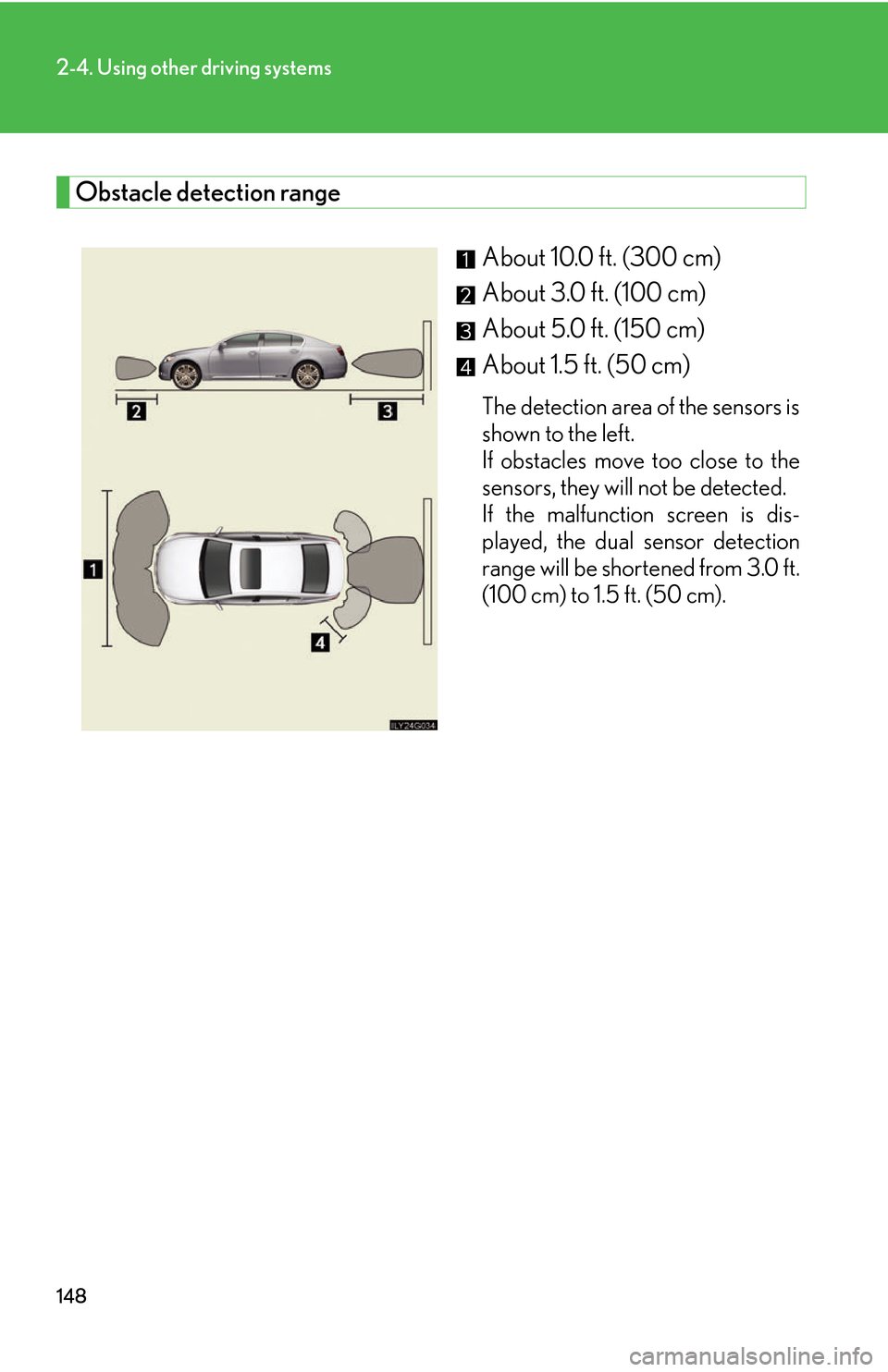 2-4. Using other driving systems

Obstacle detection range

2

3

1

4

ILY24G034

1 About 10.0 ft. (300 cm)
2 About 3.0 ft. (100 cm)
3 About 5.0 ft. (150 cm)
4 About 1.5 ft. (50 cm)

The detection area of the sensors is shown to the left.
If obstacles move too close to the sensors, they will not be detected.
If the malfunction screen is displayed, the dual sensor detection range will be shortened from 3.0 ft. (100 cm) to 1.5 ft. (50 cm).

148

carmanualsonline.info