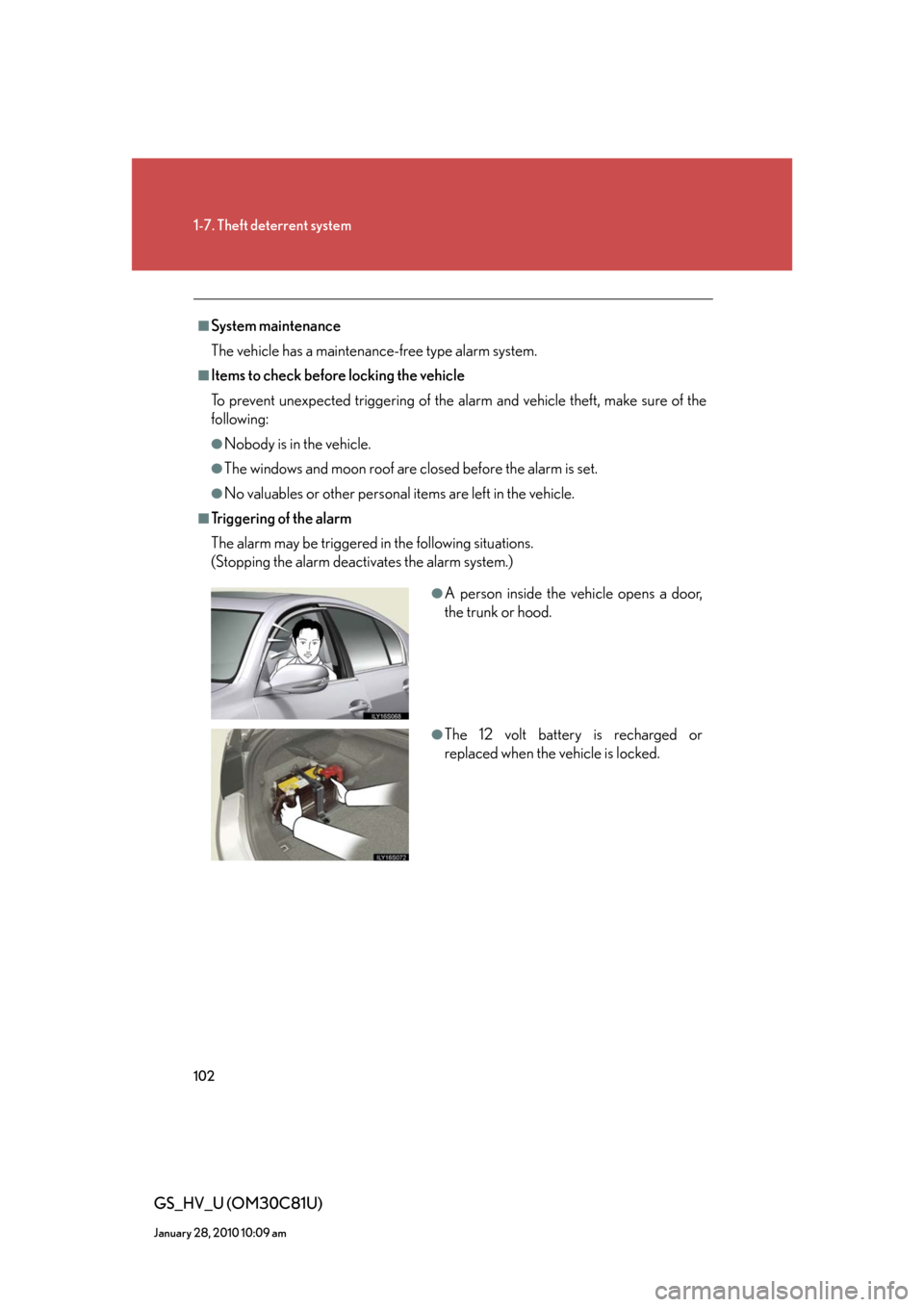 1-7. Theft deterrent system

■System maintenance

The vehicle has a maintenance-free type alarm system.

■Items to check before locking the vehicle

To prevent unexpected triggering of the alarm and vehicle theft, make sure of the following:

●Nobody is in the vehicle.

●The windows and moon roof are closed before the alarm is set.

●No valuables or other personal items are left in the vehicle.

■Triggering of the alarm

The alarm may be triggered in the following situations.
(Stopping the alarm deactivates the alarm system.)

ILY16S068

●A person inside the vehicle opens a door, the trunk or hood.

ILY16S072

●The 12 volt battery is recharged or replaced when the vehicle is locked.

102

GS_HV_U (OM30C81U)

January 28, 2010 10:09 am

carmanualsonline.info