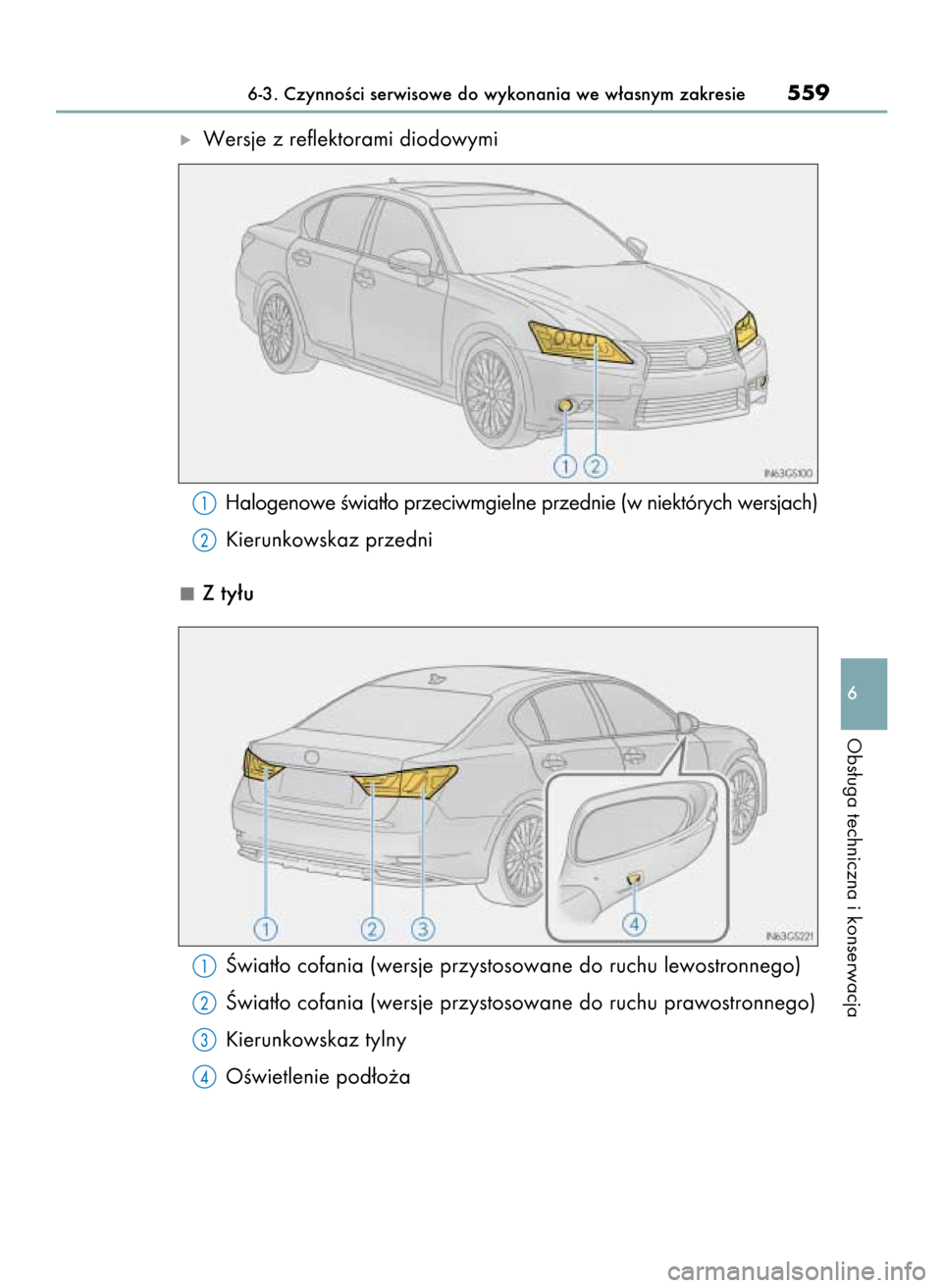 6-3. Czynności serwisowe do wykonania we własnym zakresie 559

Wersje z reflektorami diodowymi

1 2

IN63GS100

1 Halogenowe światło przeciwmgielne przednie (w niektórych wersjach)

2 Kierunkowskaz przedni

Z tyłu

1 2 3 4

IN63GS221

1 Światło cofania (wersje przystosowane do ruchu lewostronnego)

2 Światło cofania (wersje przystosowane do ruchu prawostronnego)

3 Kierunkowskaz tylny

4 Oświetlenie podłoża

6

Obsługa techniczna i konserwacja

carmanualsonline.info